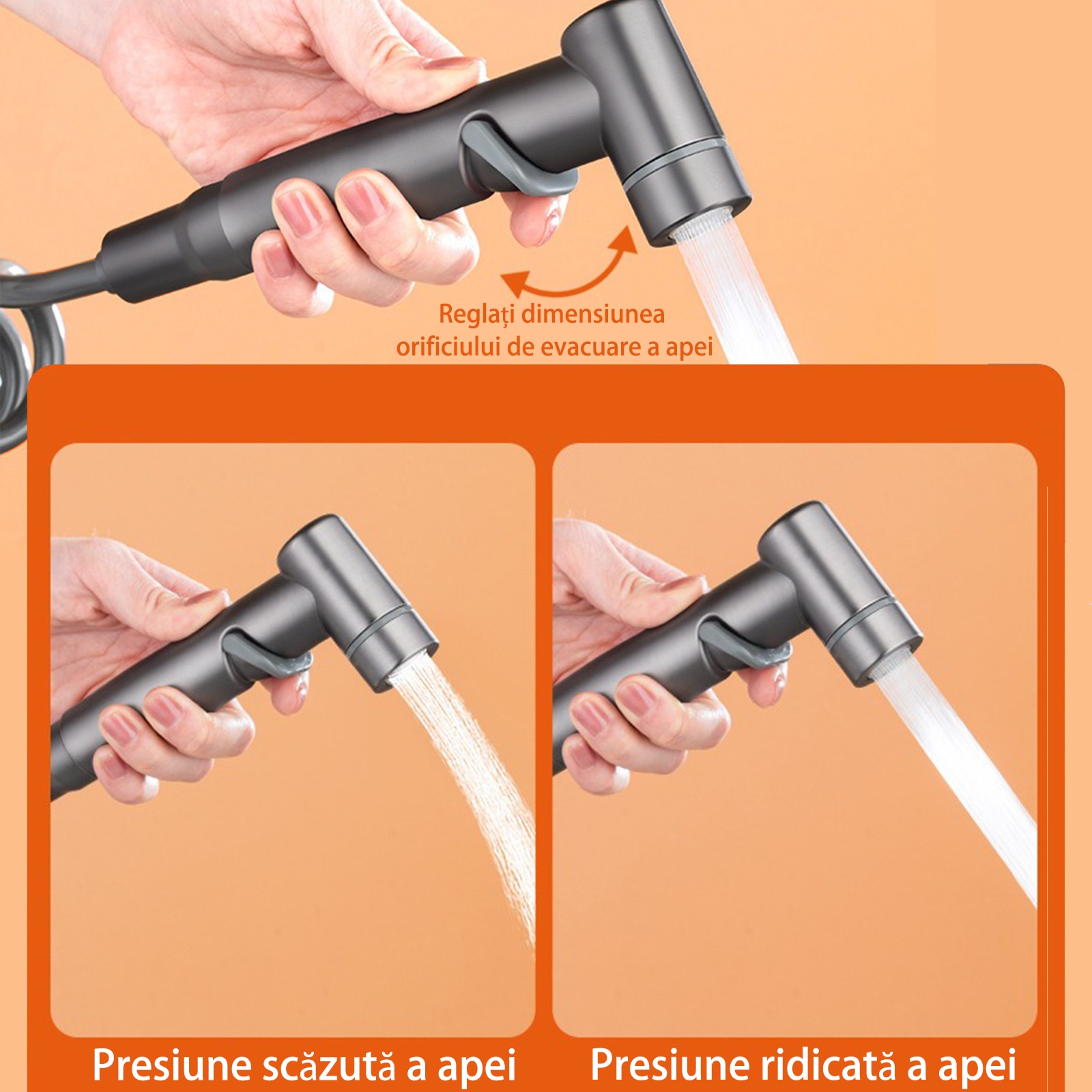 Reglați dimensiunea orificiului de evacuare a apei

Presiune scăzută a apei

Presiune ridicată a apei