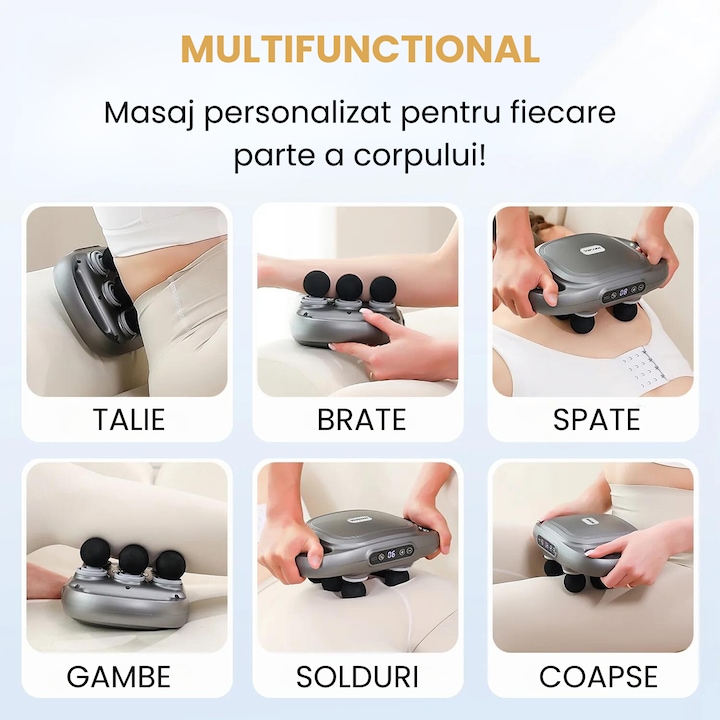 MULTIFUNCTIONAL

Masaj personalizat pentru fiecare parte a corpului!

TALIE

BRATE

SPATE

GAMBE

SOLDURI

COAPSE