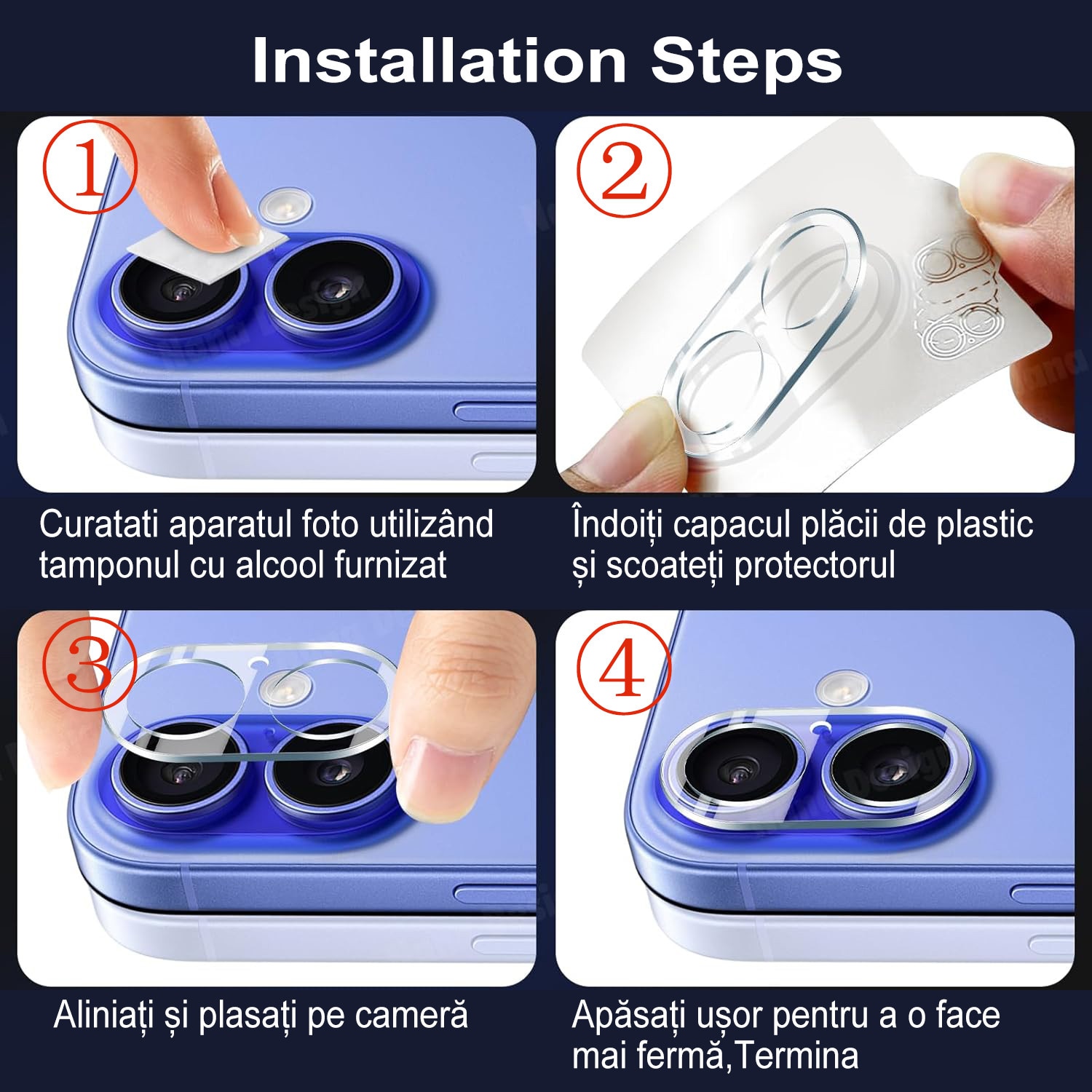 Installation Steps

①

Curatati aparatul foto utilizând tamponul cu alcool furnizat

②

Îndoiți capacul plăcii de plastic și scoateți protectorul

③

Aliniați și plasați pe cameră

④

Apăsați ușor pentru a o face mai fermă,Termina