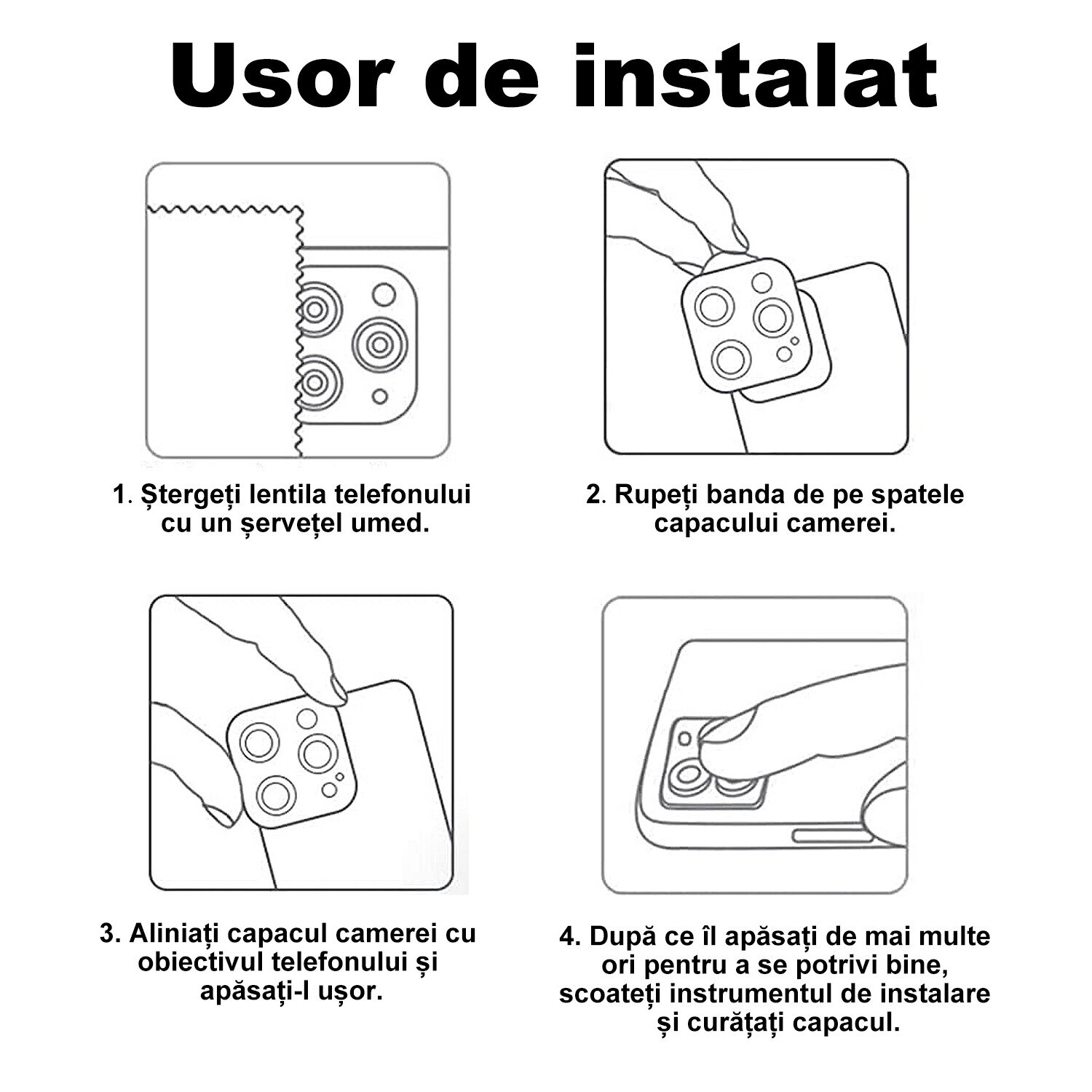 Usor de instalat

1. Ștergeți lentila telefonului cu un șervețel umed.

2. Rupeți banda de pe spatele capacului camerei.

3. Aliniați capacul camerei cu obiectivul telefonului și apăsați-l ușor.

4. După ce îl apăsați de mai multe ori pentru a se potrivi bine, scoateți instrumentul de instalare și curățați capacul.