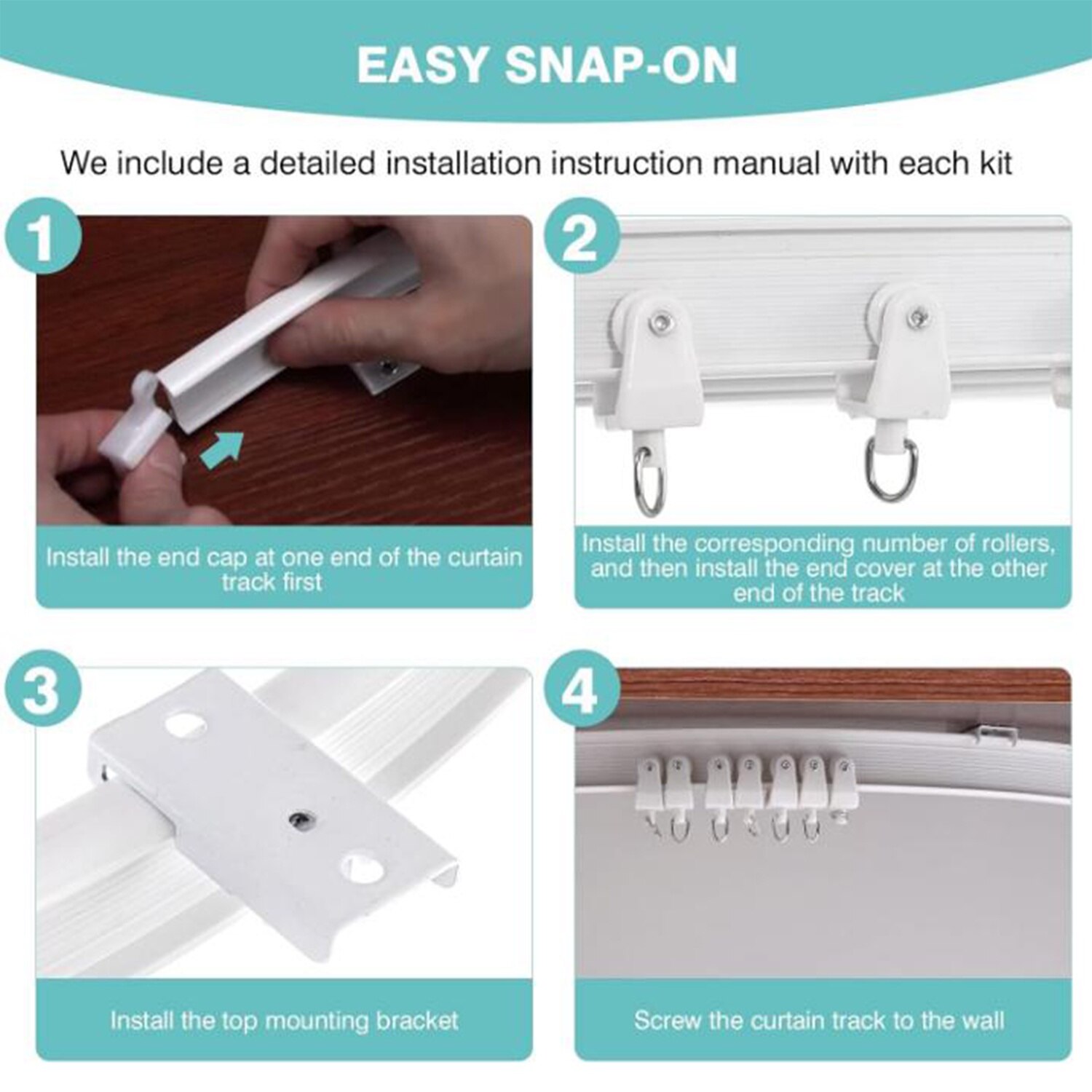 EASY SNAP-ON

We include a detailed installation instruction manual with each kit

1

Install the end cap at one end of the curtain track first

2

Install the corresponding number of rollers, and then install the end cover at the other end of the track

3

Install the top mounting bracket

4

Screw the curtain track to the wall