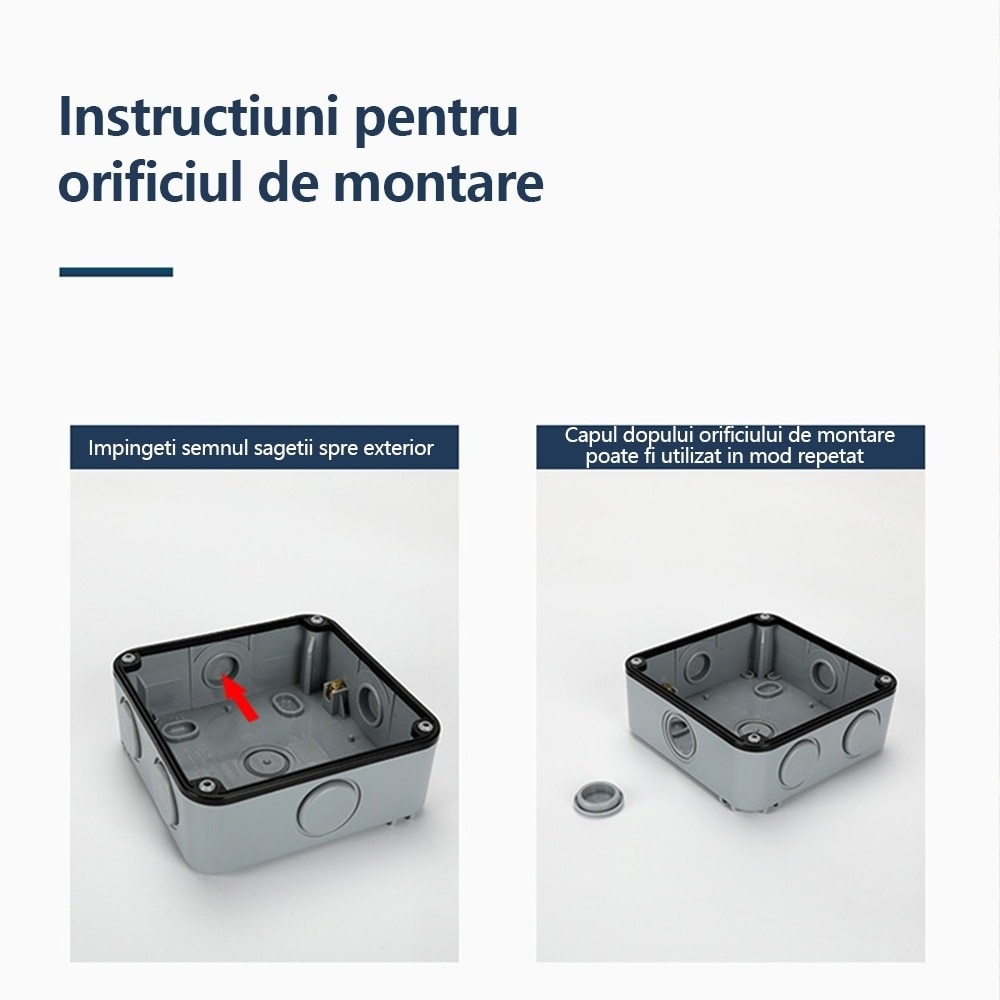 Instructiuni pentru orificiul de montare

Impingeti semnul sagetii spre exterior

Capul dopului orificiului de montare poate fi utilizat in mod repetat