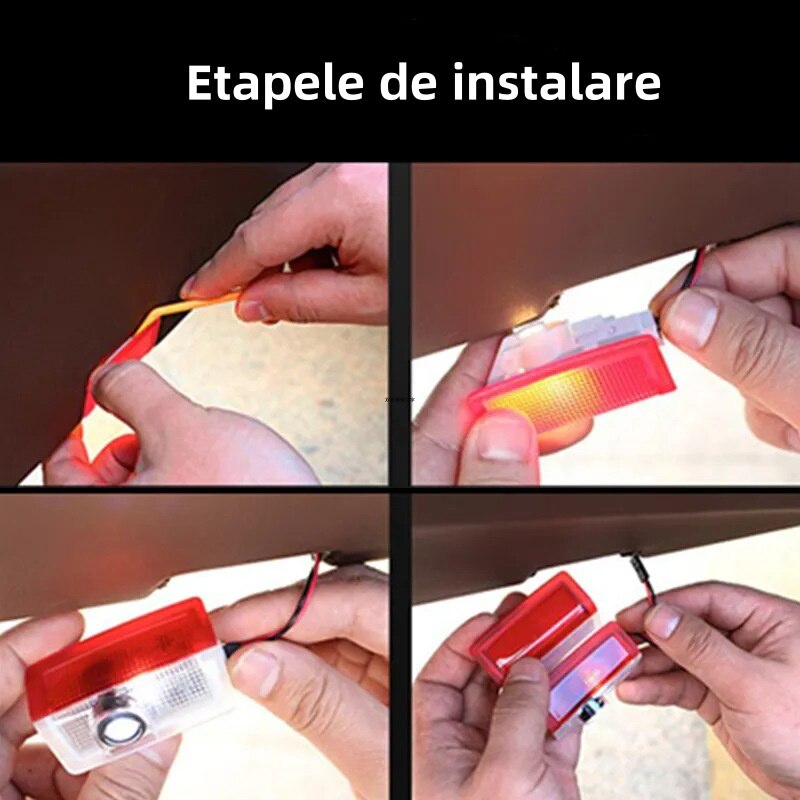 Etapele de instalare