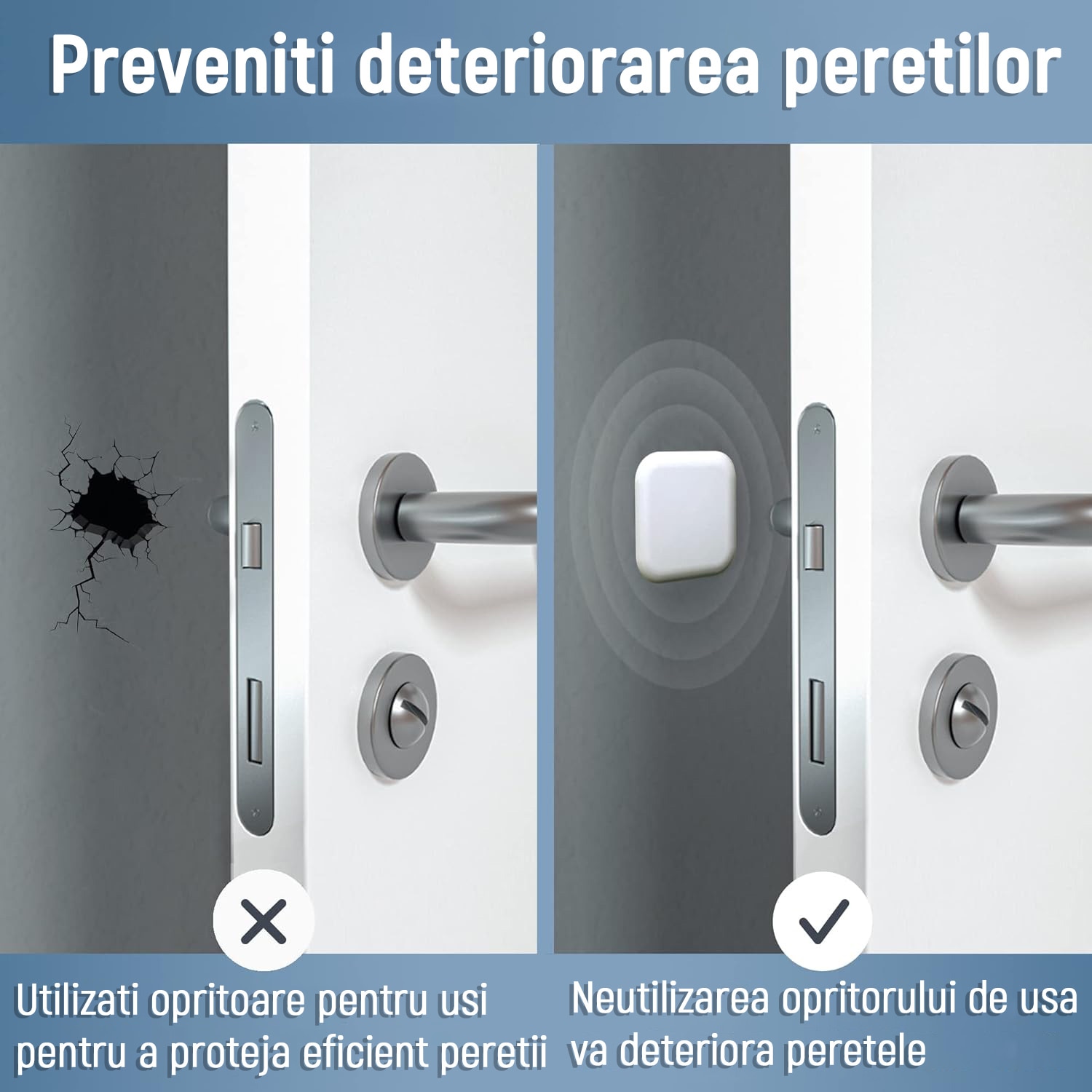 Preveniti deteriorarea peretilor

Utilizati opritoare pentru usi pentru a proteja eficient peretii

Neutilizarea opritorului de usa va deteriora peretele