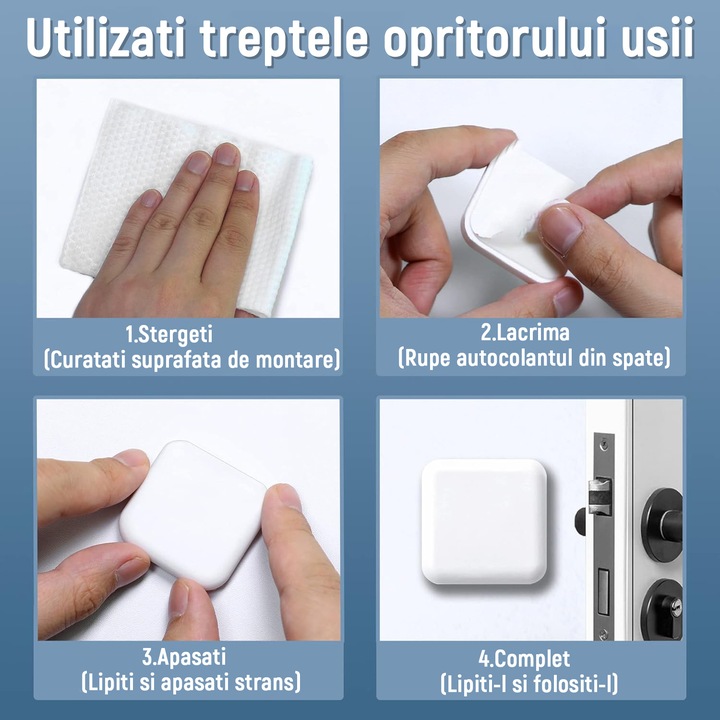 Utilizati treptele opritorului usii

1.Stergeti
(Curatati suprafata de montare)

2.Lacrima
(Rupe autocolantul din spate)

3.Apasati
(Lipiti si apasati strans)

4.Complet
(Lipiti-l si folositi-l)