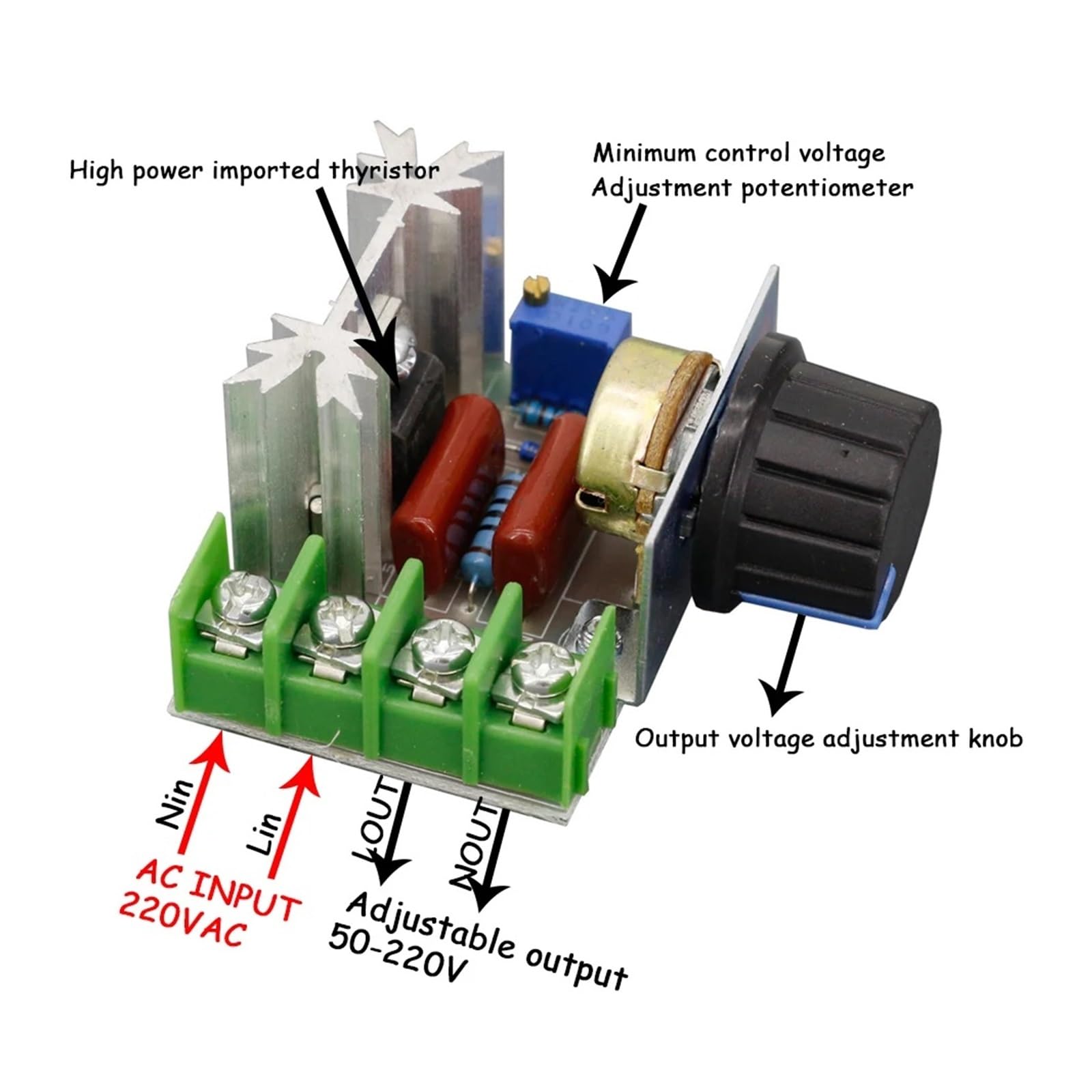 High power imported thyristor

Minimum control voltage
Adjustment potentiometer

Output voltage adjustment knob

Nin

Lin

LOUT

NOUT

AC INPUT
220VAC

Adjustable output
50-220V