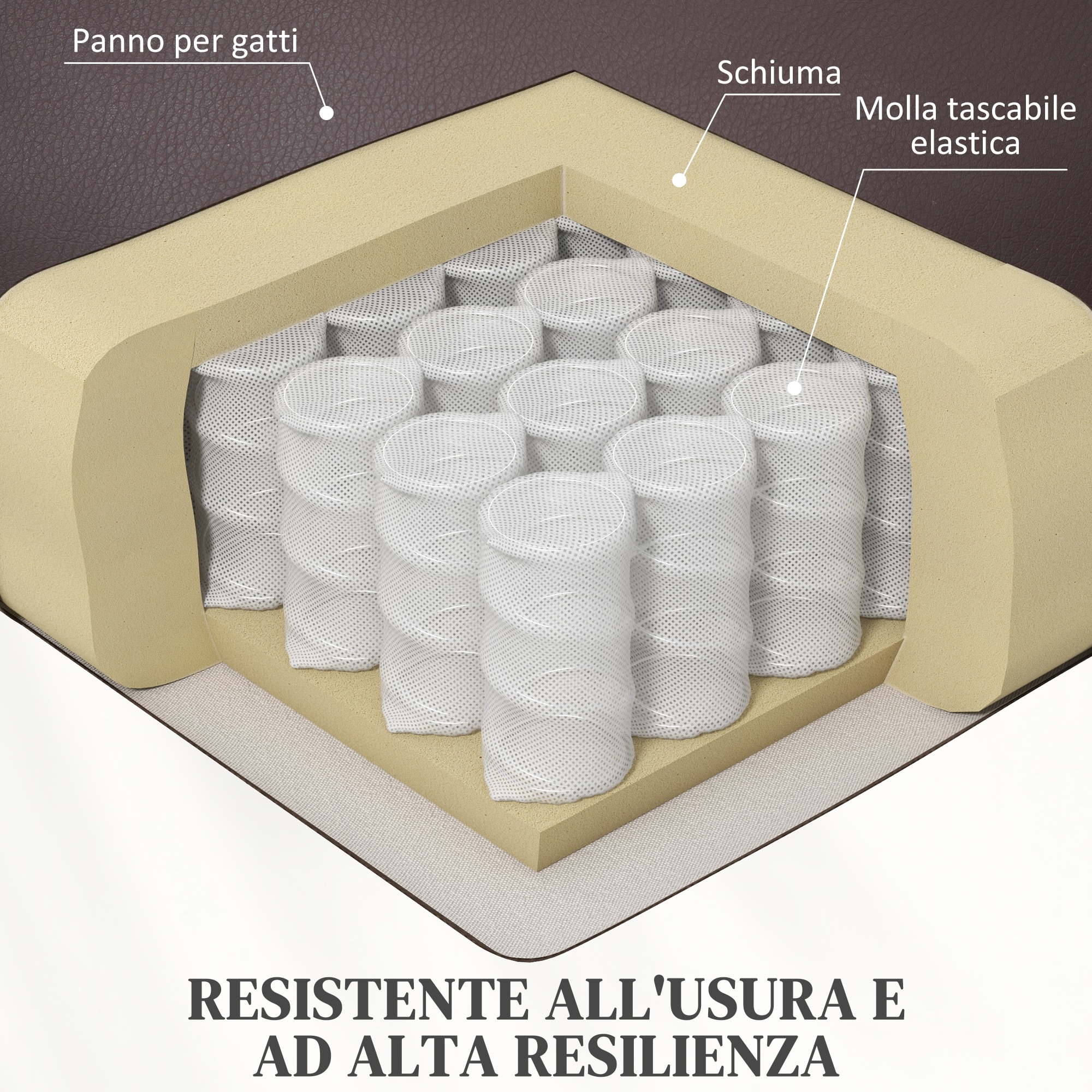 Panno per gatti

Schiuma

Molla tascabile elastica

RESISTENTE ALL'USURA E AD ALTA RESILIENZA