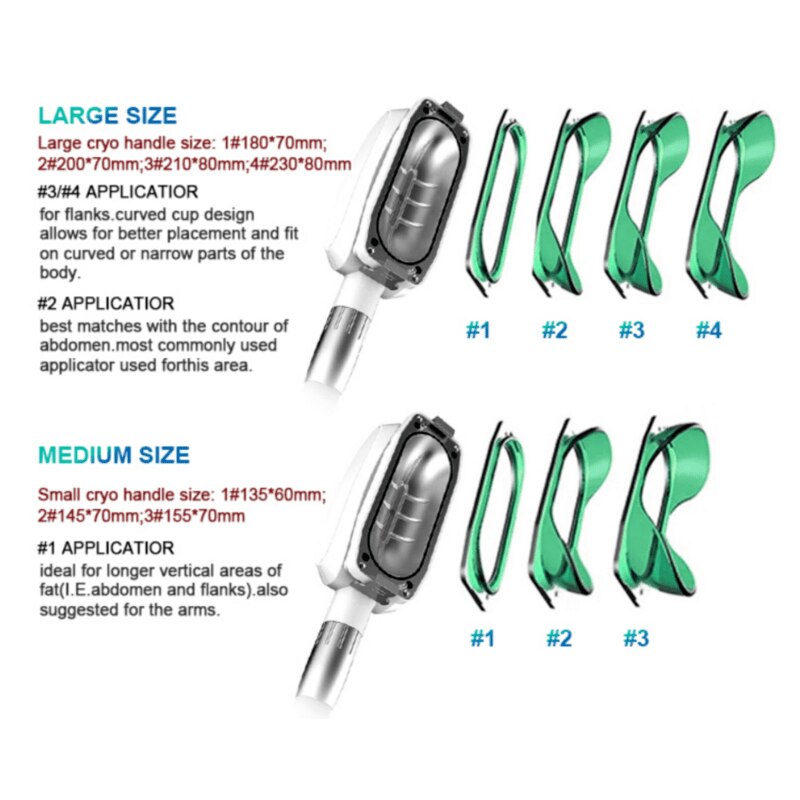 LARGE SIZE

Large cryo handle size: 1#180*70mm; 2#200*70mm;3#210*80mm;4#230*80mm

#3/#4 APPLICATIOR

for flanks.curved cup design allows for better placement and fit on curved or narrow parts of the body.

#2 APPLICATIOR

best matches with the contour of abdomen.most commonly used applicator used forthis area.

#1 #2 #3 #4

MEDIUM SIZE

Small cryo handle size: 1#135*60mm; 2#145*70mm;3#155*70mm

#1 APPLICATIOR

ideal for longer vertical areas of fat(I.E.abdomen and flanks).also suggested for the arms.

#1 #2 #3