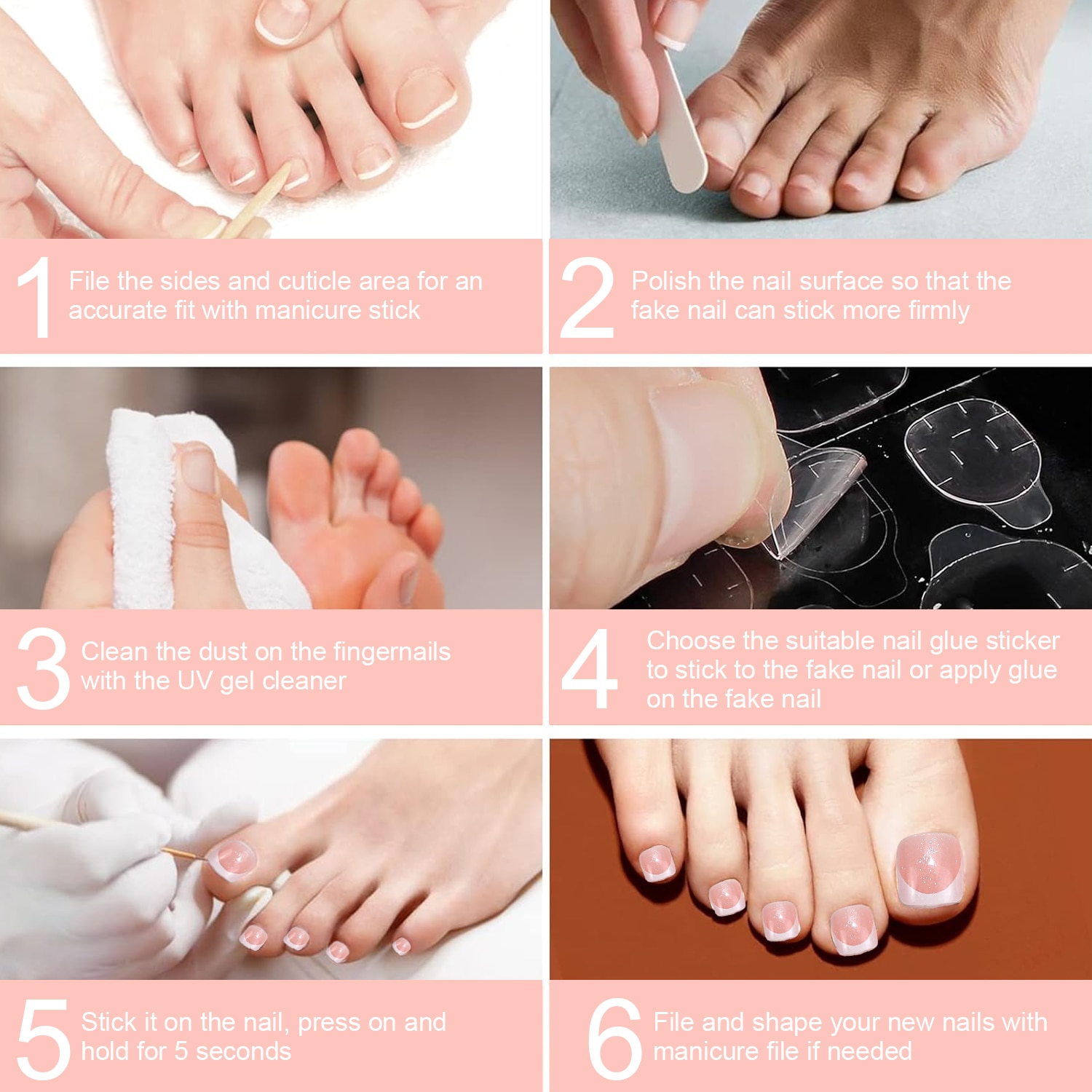 1 File the sides and cuticle area for an accurate fit with manicure stick

2 Polish the nail surface so that the fake nail can stick more firmly

3 Clean the dust on the fingernails with the UV gel cleaner

4 Choose the suitable nail glue sticker to stick to the fake nail or apply glue on the fake nail

5 Stick it on the nail, press on and hold for 5 seconds

6 File and shape your new nails with manicure file if needed