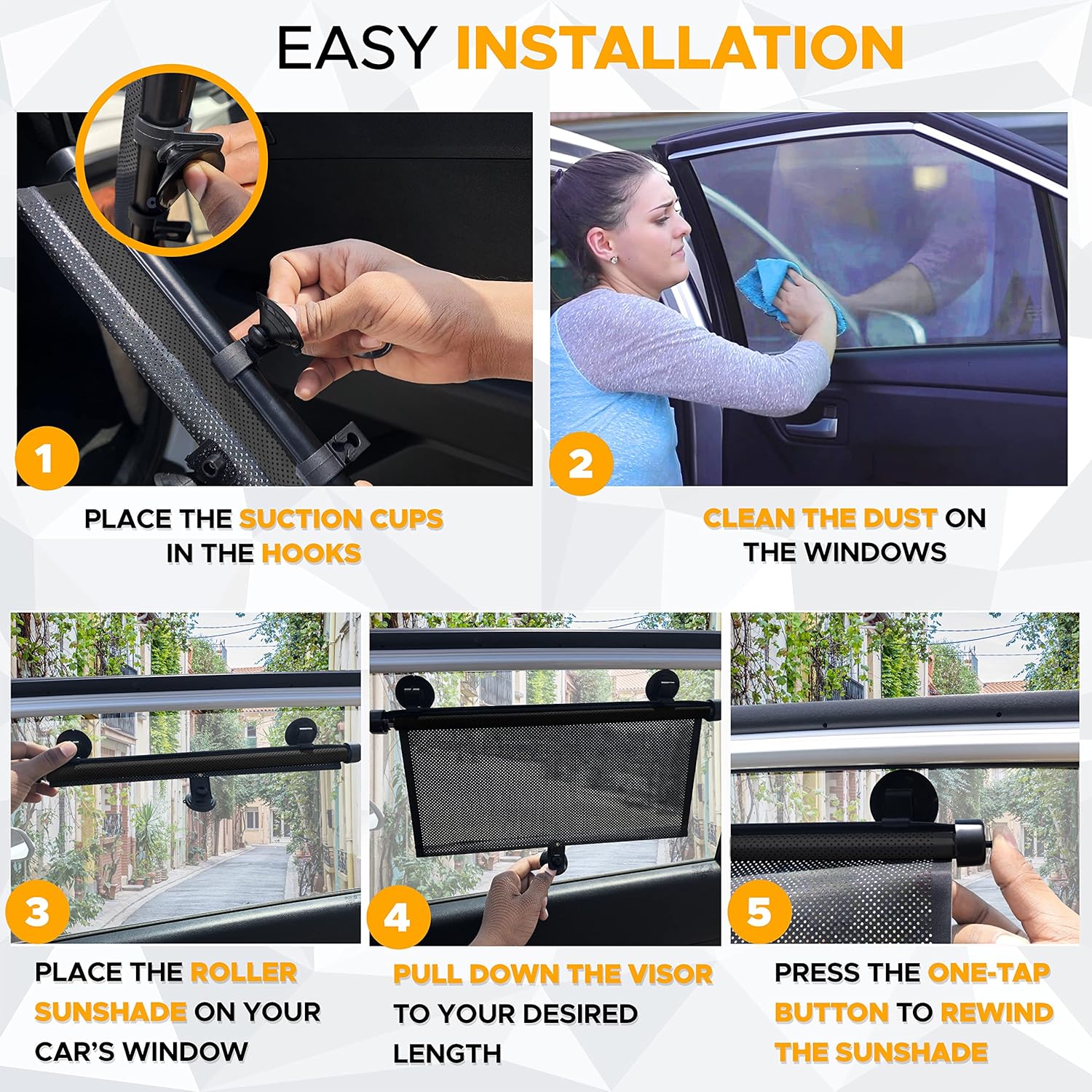 EASY INSTALLATION

1

PLACE THE SUCTION CUPS IN THE HOOKS

2

CLEAN THE DUST ON THE WINDOWS

3

PLACE THE ROLLER SUNSHADE ON YOUR CAR'S WINDOW

4

PULL DOWN THE VISOR TO YOUR DESIRED LENGTH

5

PRESS THE ONE-TAP BUTTON TO REWIND THE SUNSHADE