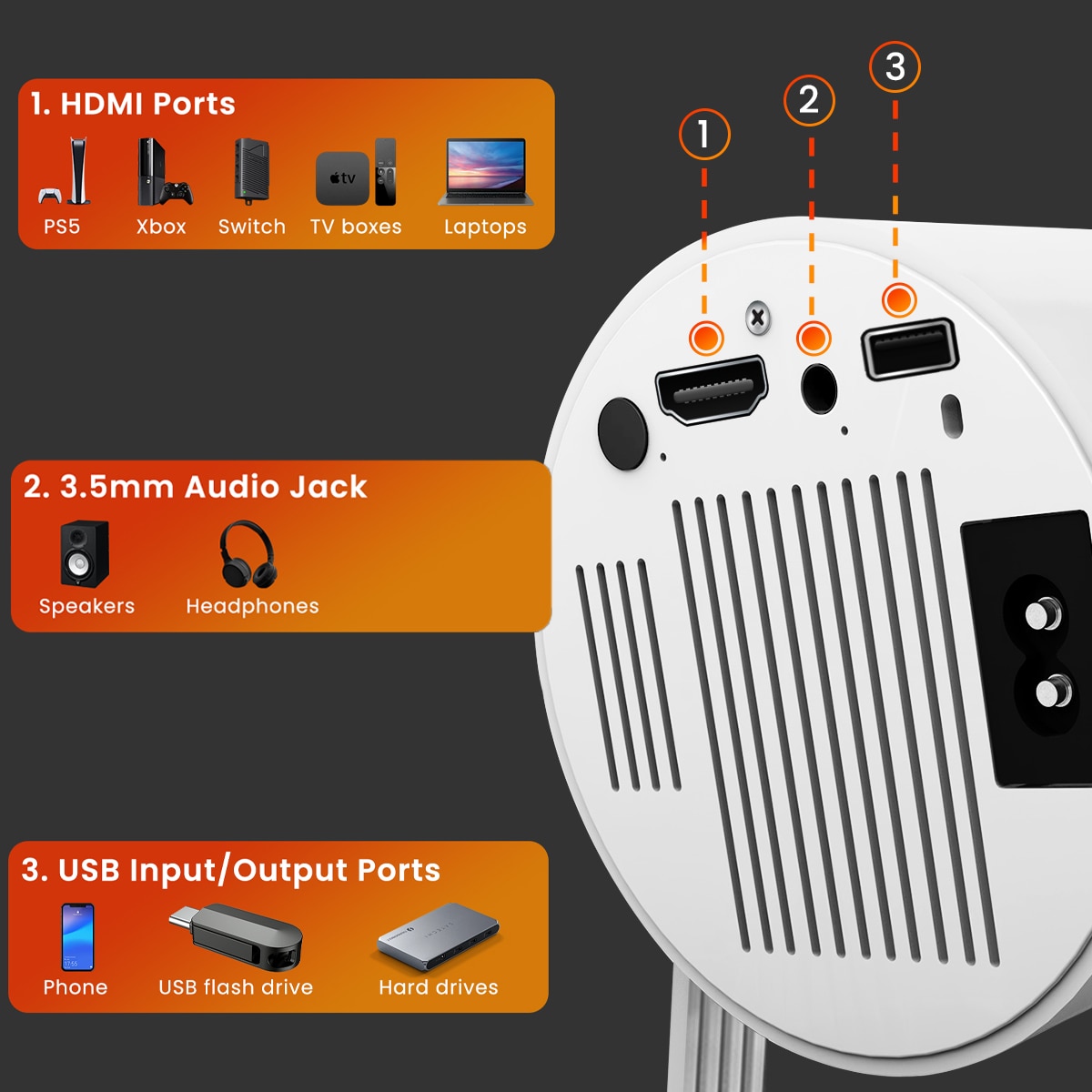 1. HDMI Ports

tv

PS5 Xbox Switch TV boxes Laptops

2. 3.5mm Audio Jack

Speakers Headphones

3. USB Input/Output Ports

Phone USB flash drive Hard drives

1

2

3