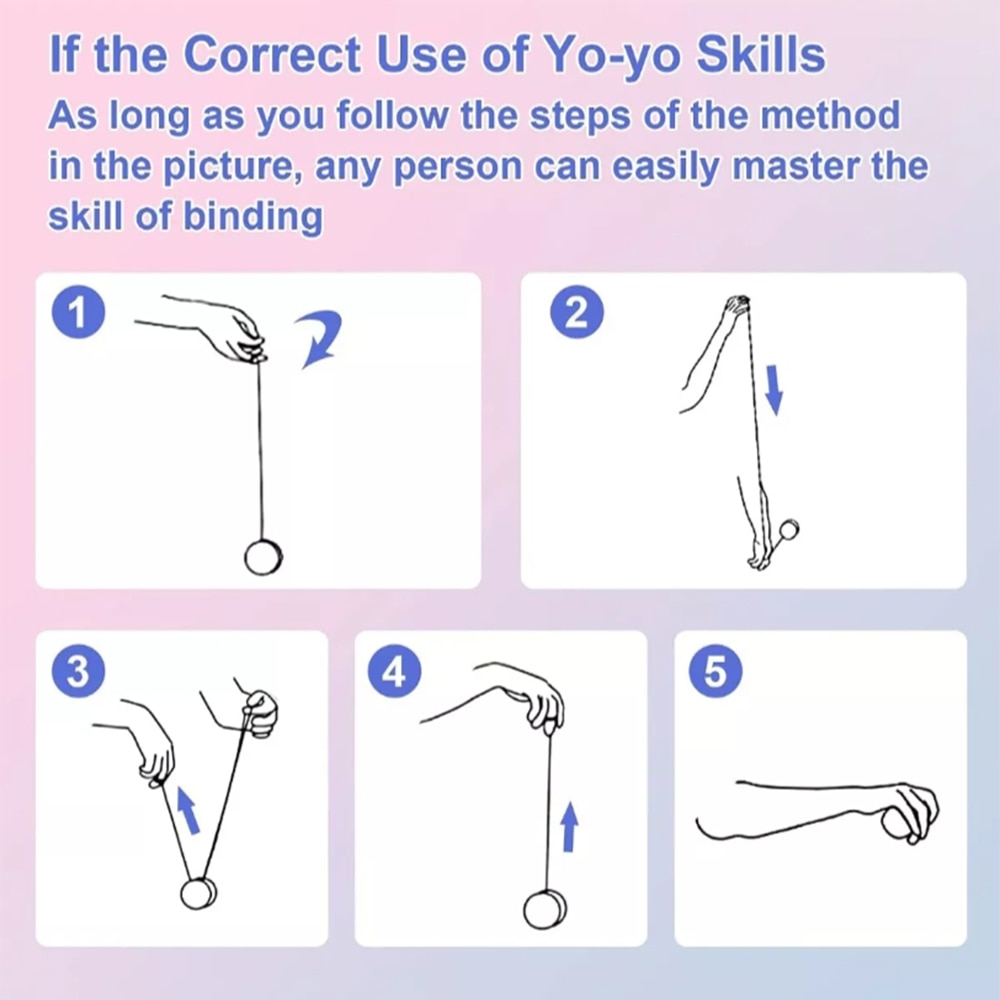 If the Correct Use of Yo-yo Skills

As long as you follow the steps of the method in the picture, any person can easily master the skill of binding

1

2

3

4

5