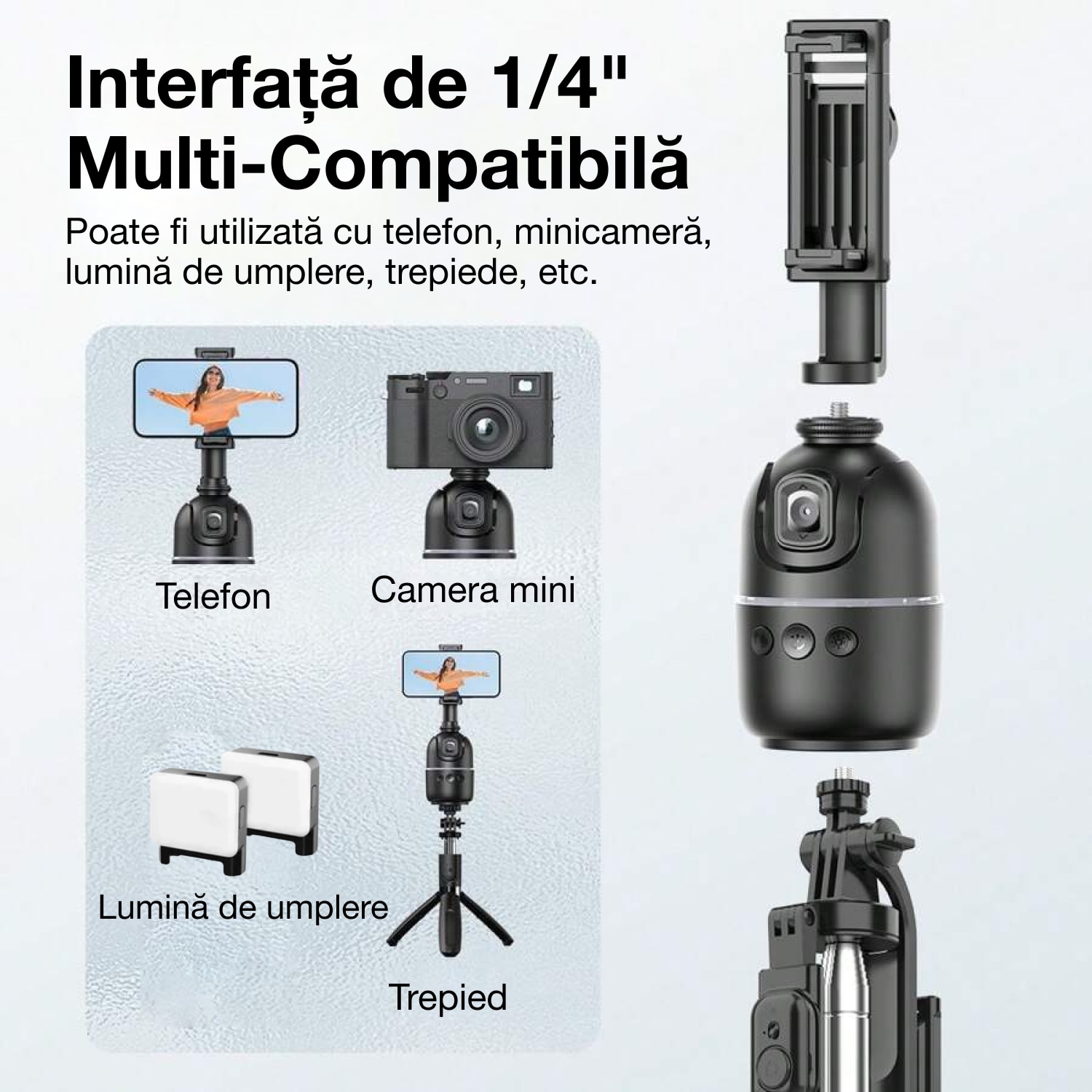 Interfață de 1/4"
Multi-Compatibilă

Poate fi utilizată cu telefon, minicameră, lumină de umplere, trepiede, etc.

Telefon

Camera mini

Lumină de umplere

Trepied