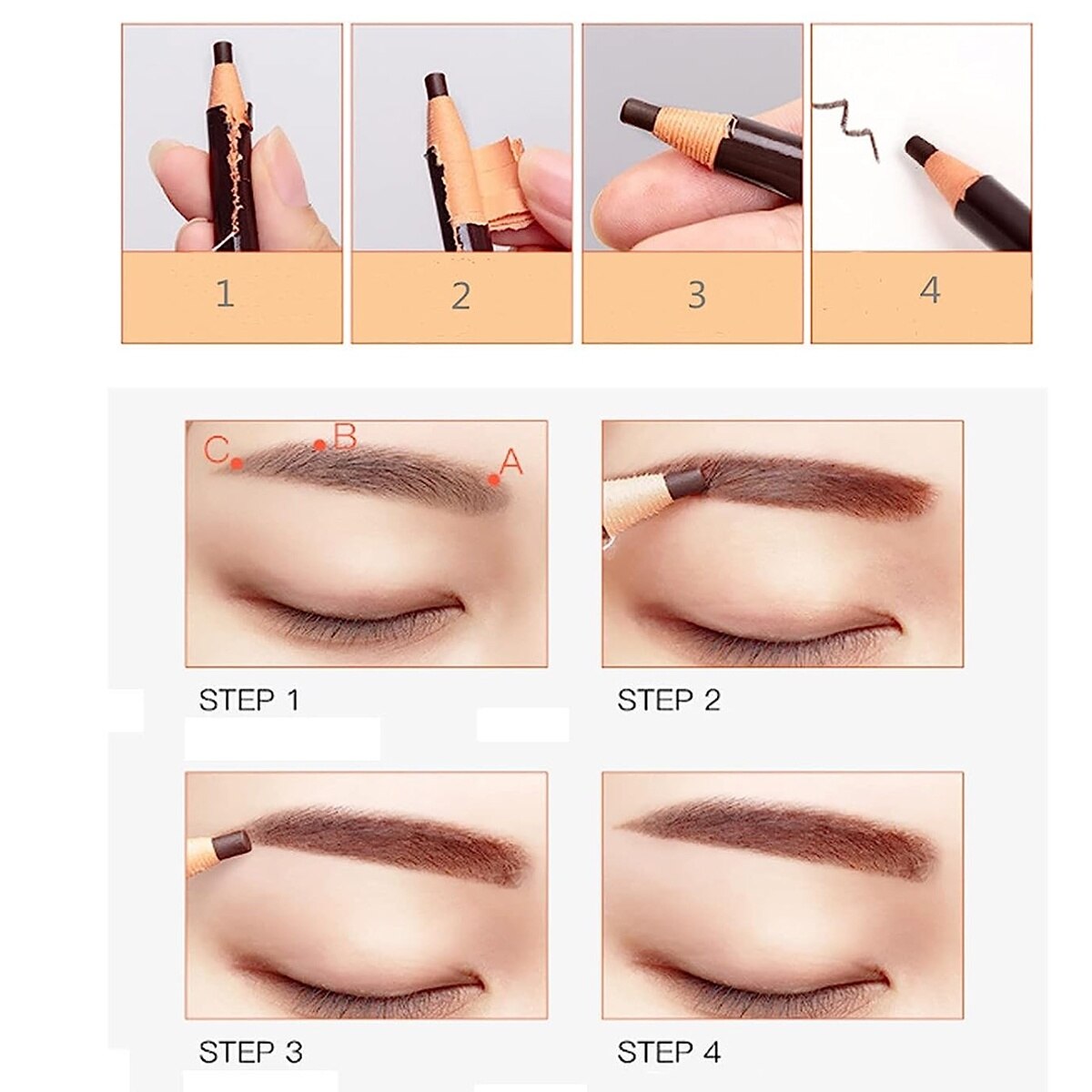 1

2

3

4

C B A

STEP 1

STEP 2

STEP 3

STEP 4