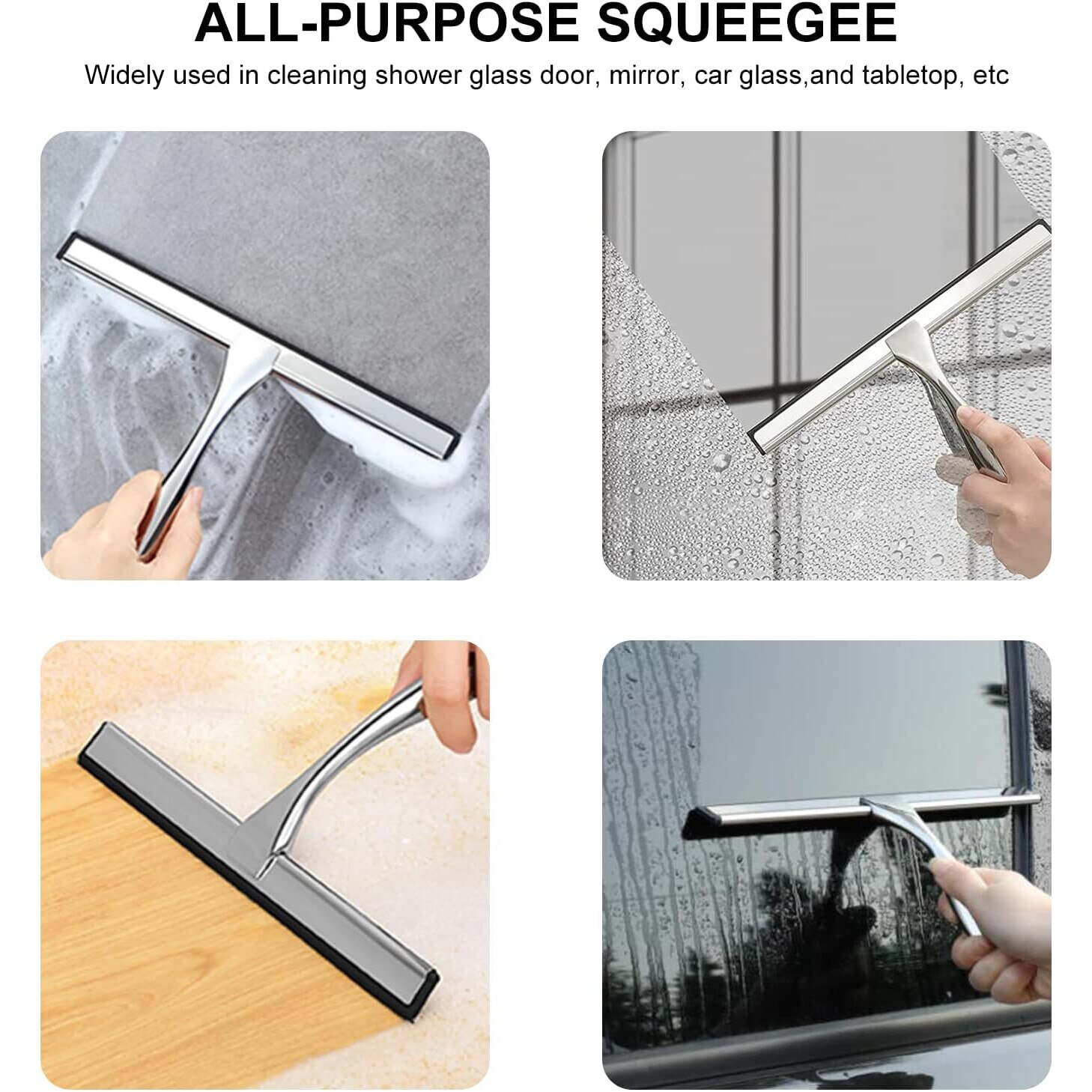 ALL-PURPOSE SQUEEGEE

Widely used in cleaning shower glass door, mirror, car glass,and tabletop, etc