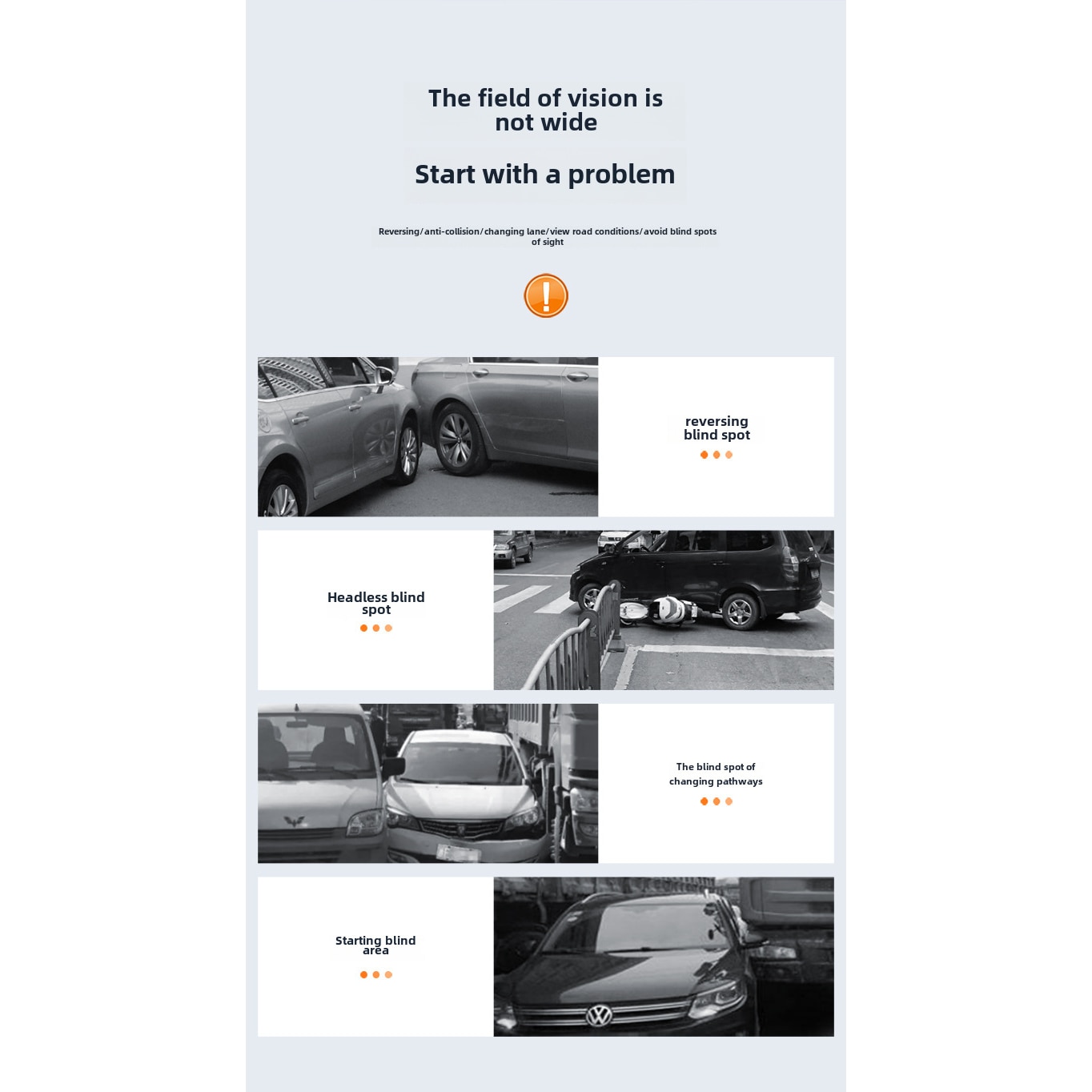 The field of vision is not wide

Start with a problem

Reversing/anti-collision/changing lane/view road conditions/avoid blind spots of sight

!

reversing blind spot

Headless blind spot

The blind spot of changing pathways

Starting blind area