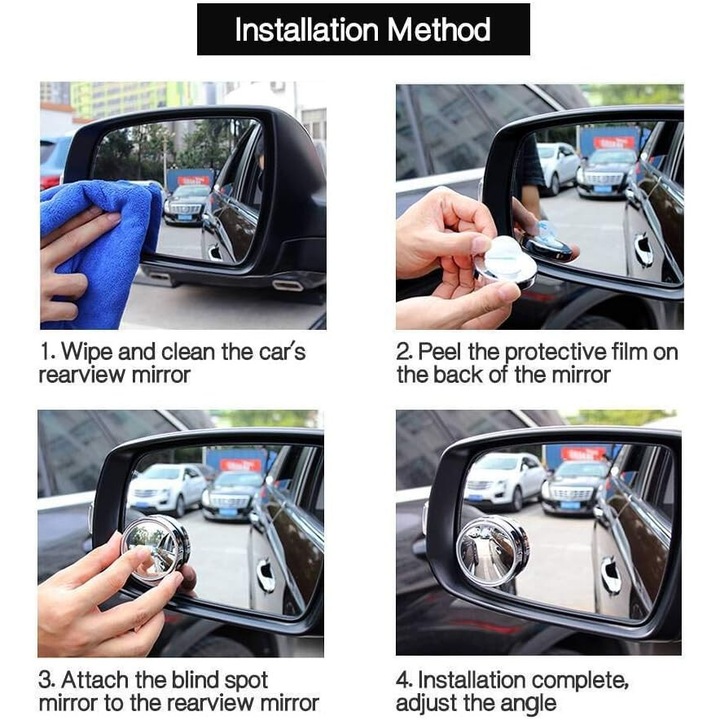 Installation Method

1. Wipe and clean the car's rearview mirror

2. Peel the protective film on the back of the mirror

3. Attach the blind spot mirror to the rearview mirror

4. Installation complete, adjust the angle