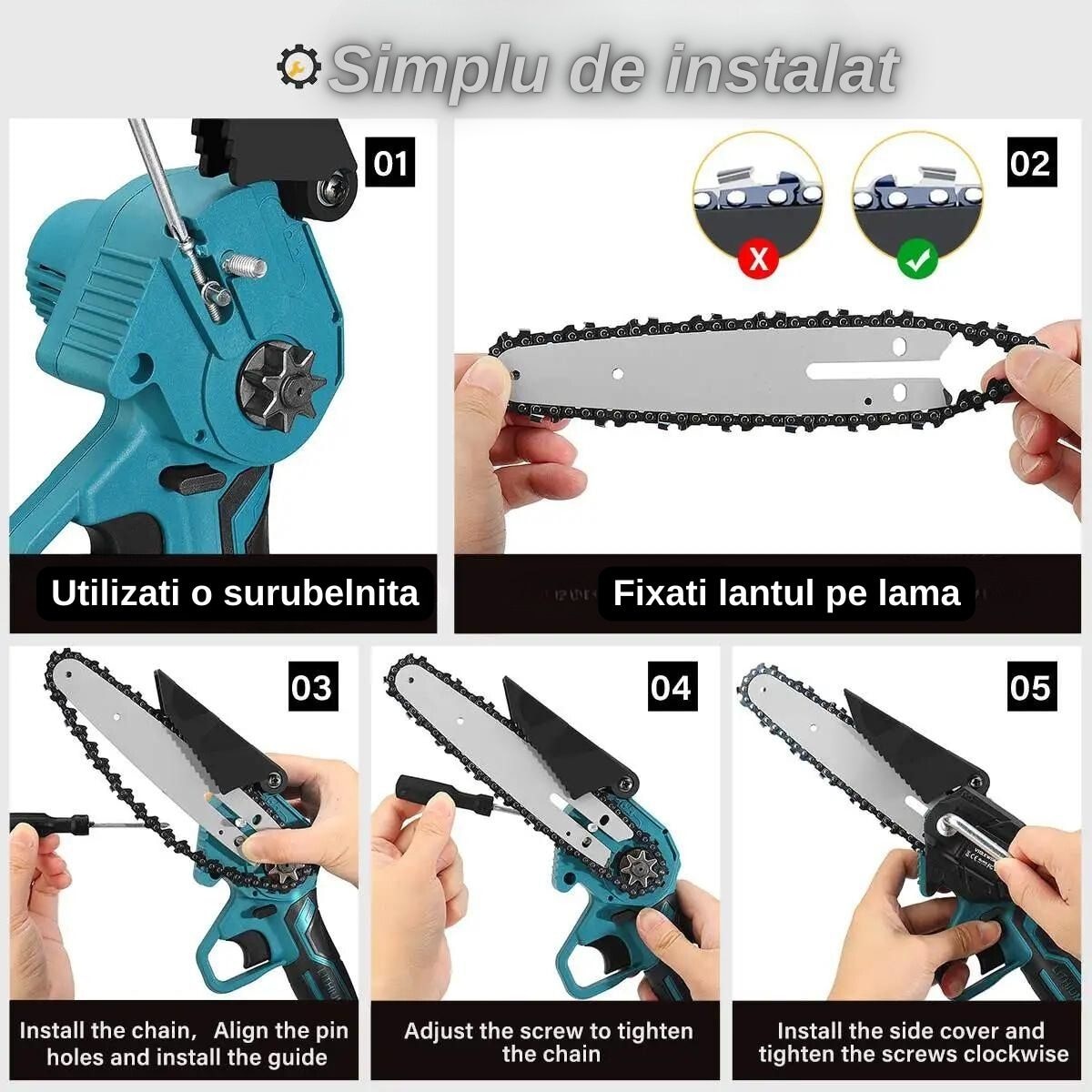 Simplu de instalat

01

Utilizati o surubelnita

02

Fixati lantul pe lama

03

Install the chain, Align the pin holes and install the guide

04

Adjust the screw to tighten the chain

05

Install the side cover and tighten the screws clockwise