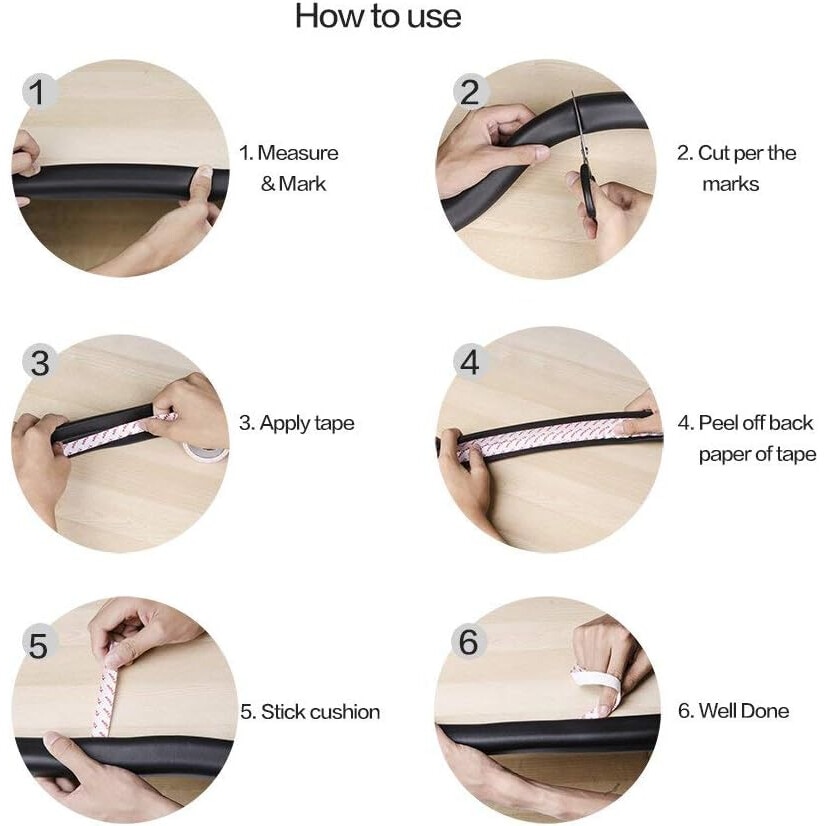 How to use

1

1. Measure & Mark

2

2. Cut per the marks

3

3. Apply tape

4

4. Peel off back paper of tape

5

5. Stick cushion

6

6. Well Done