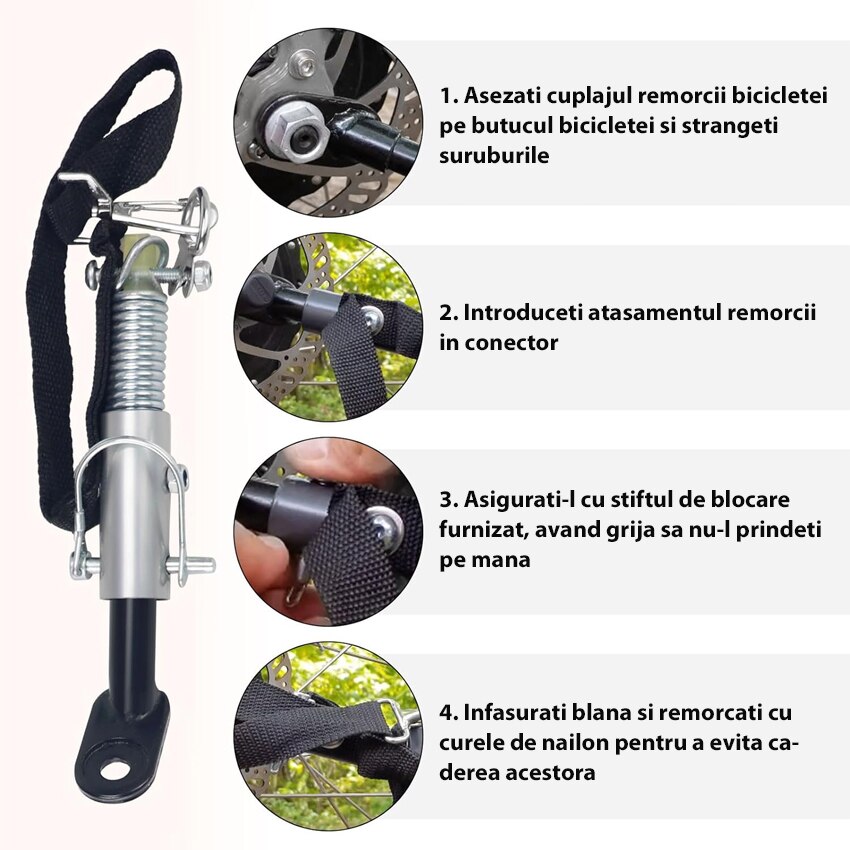 1. Asezati cuplajul remorcii bicicletei pe butucul bicicletei si strangeti suruburile

2. Introduceti atasamentul remorcii in conector

3. Asigurati-l cu stiftul de blocare furnizat, avand grija sa nu-l prindeti pe mana

4. Infasurati blana si remorcati cu curele de nailon pentru a evita caderea acestora