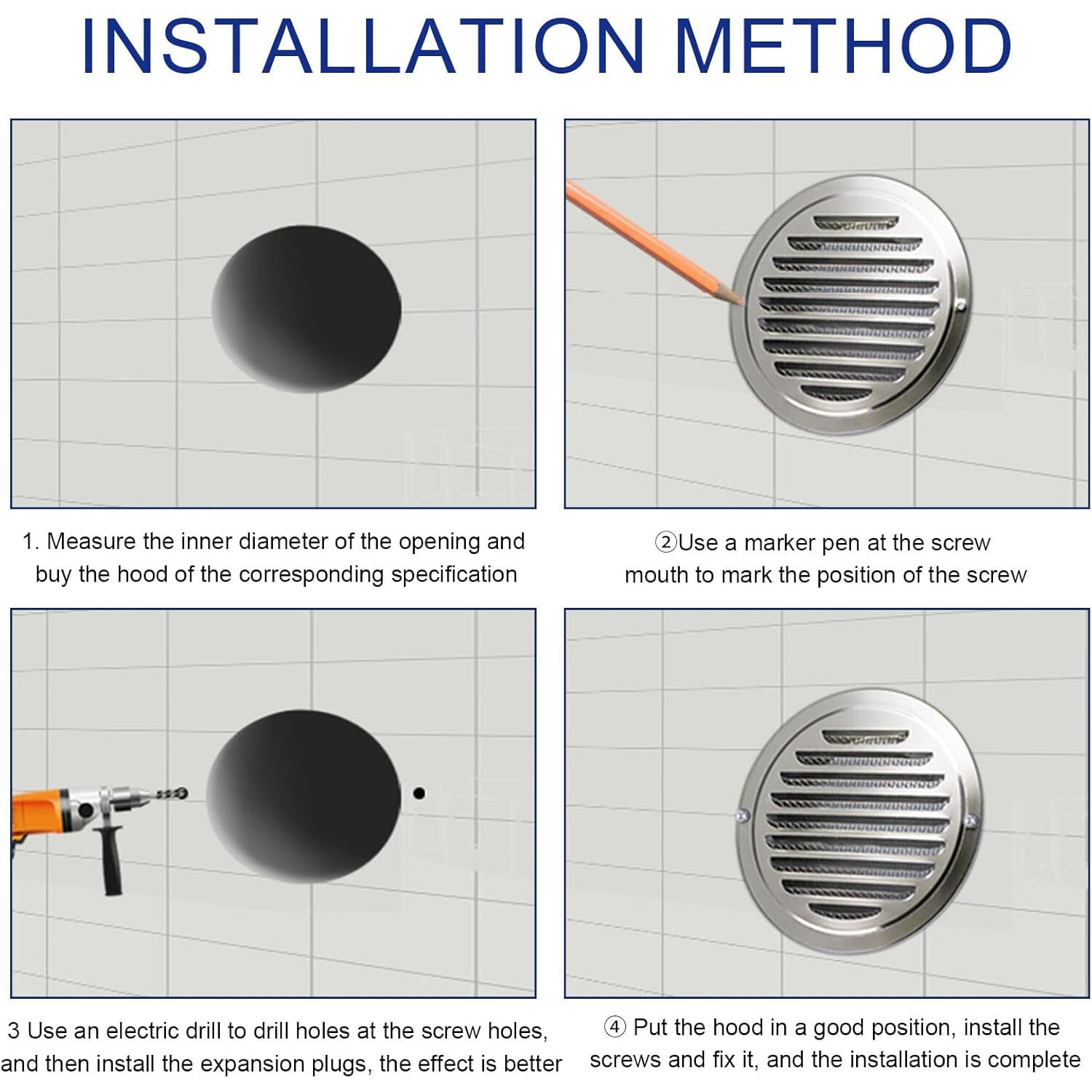 INSTALLATION METHOD

1. Measure the inner diameter of the opening and buy the hood of the corresponding specification

②Use a marker pen at the screw mouth to mark the position of the screw

3 Use an electric drill to drill holes at the screw holes, and then install the expansion plugs, the effect is better

④ Put the hood in a good position, install the screws and fix it, and the installation is complete