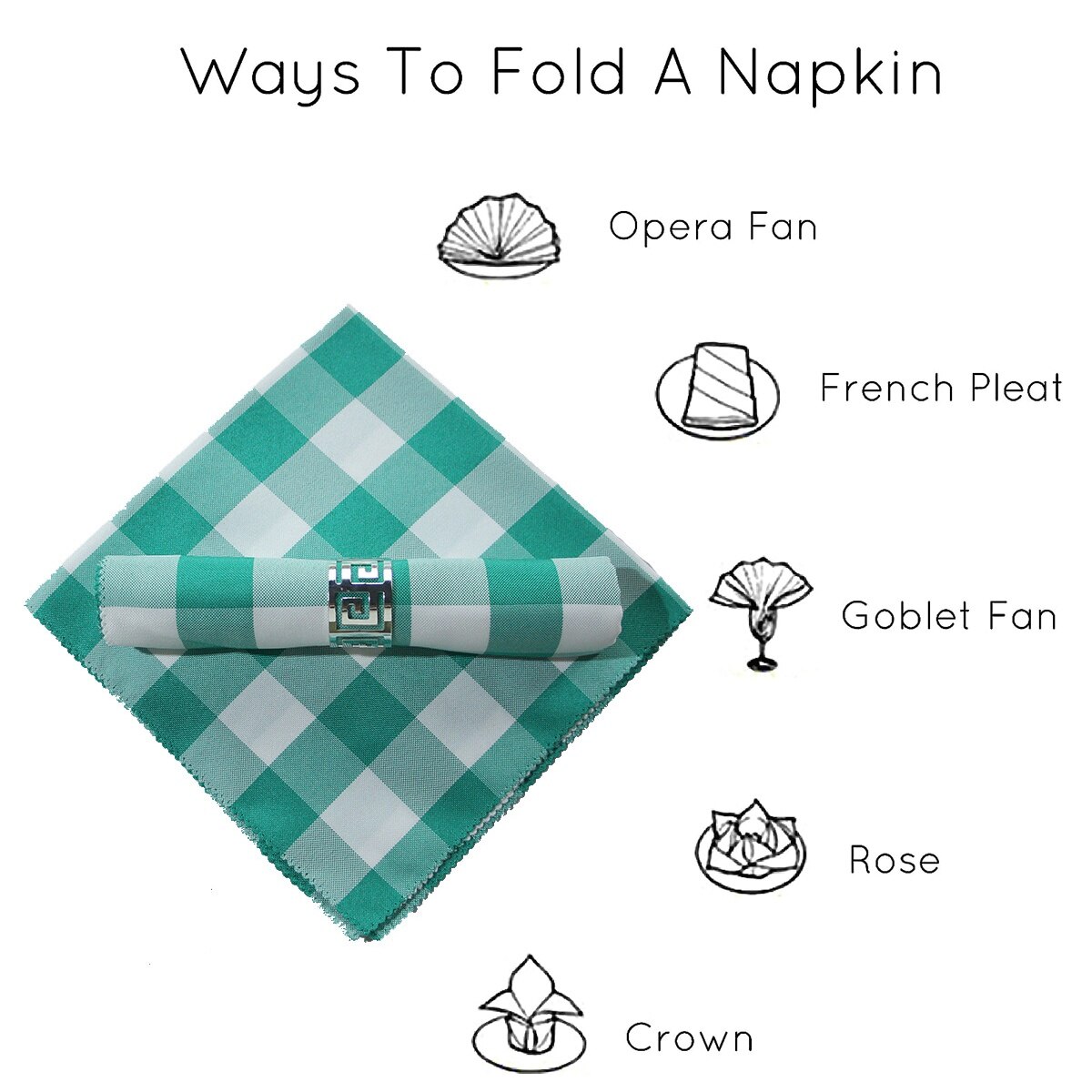 Ways To Fold A Napkin

Opera Fan

French Pleat

Goblet Fan

Rose

Crown