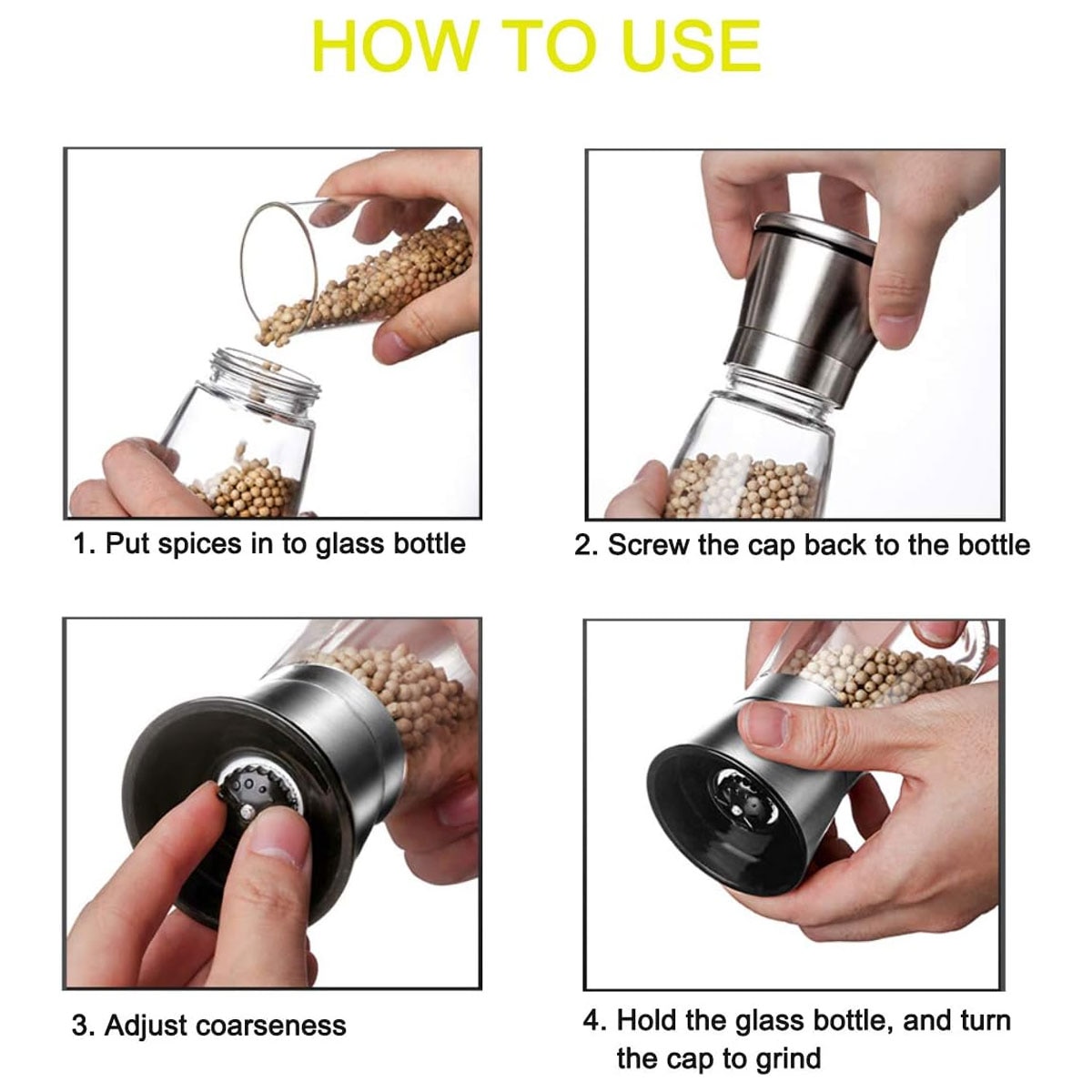 HOW TO USE

1. Put spices in to glass bottle

2. Screw the cap back to the bottle

3. Adjust coarseness

4. Hold the glass bottle, and turn the cap to grind