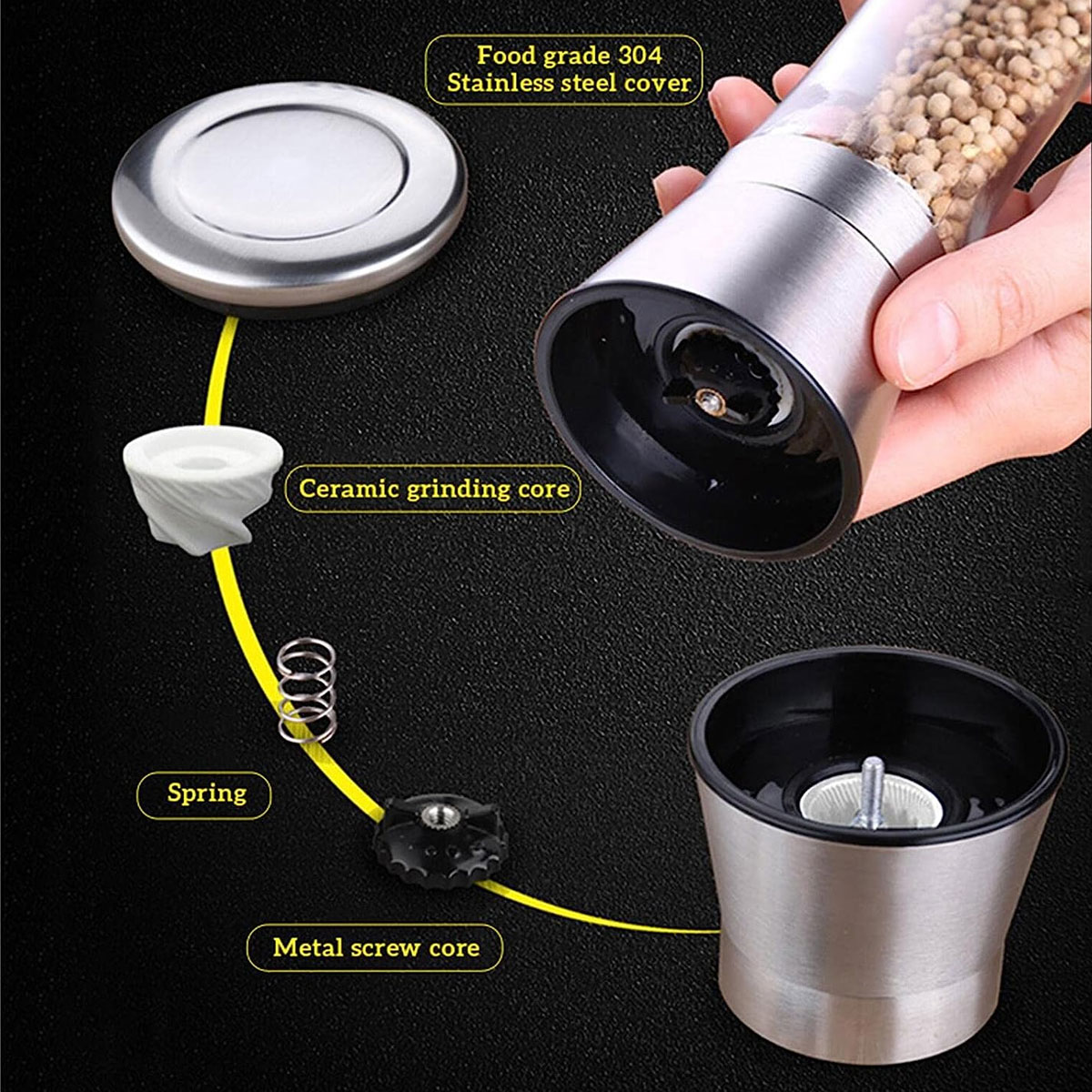 Food grade 304
Stainless steel cover

Ceramic grinding core

Spring

Metal screw core