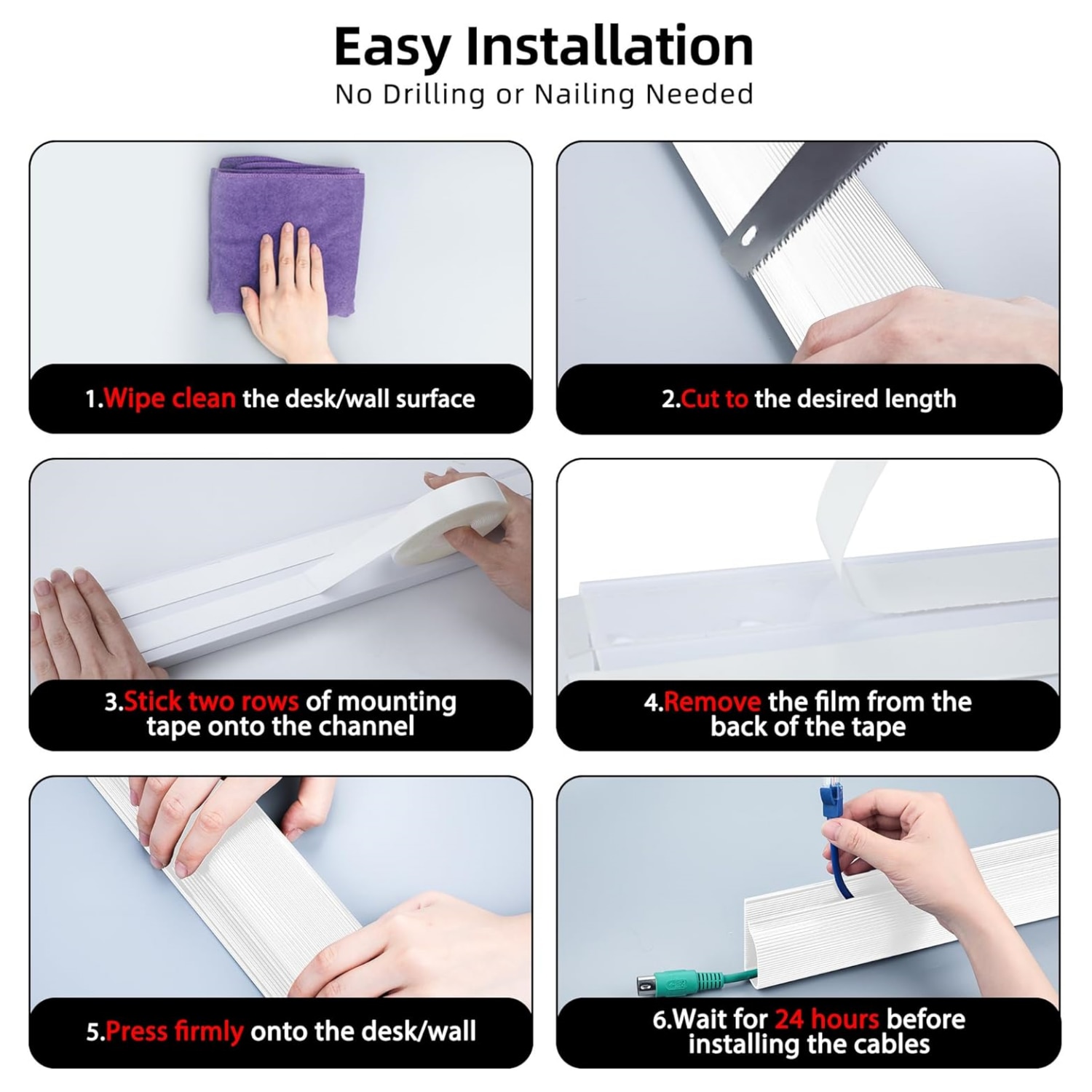 Easy Installation
No Drilling or Nailing Needed

1.Wipe clean the desk/wall surface

2.Cut to the desired length

3.Stick two rows of mounting tape onto the channel

4.Remove the film from the back of the tape

5.Press firmly onto the desk/wall

6.Wait for 24 hours before installing the cables