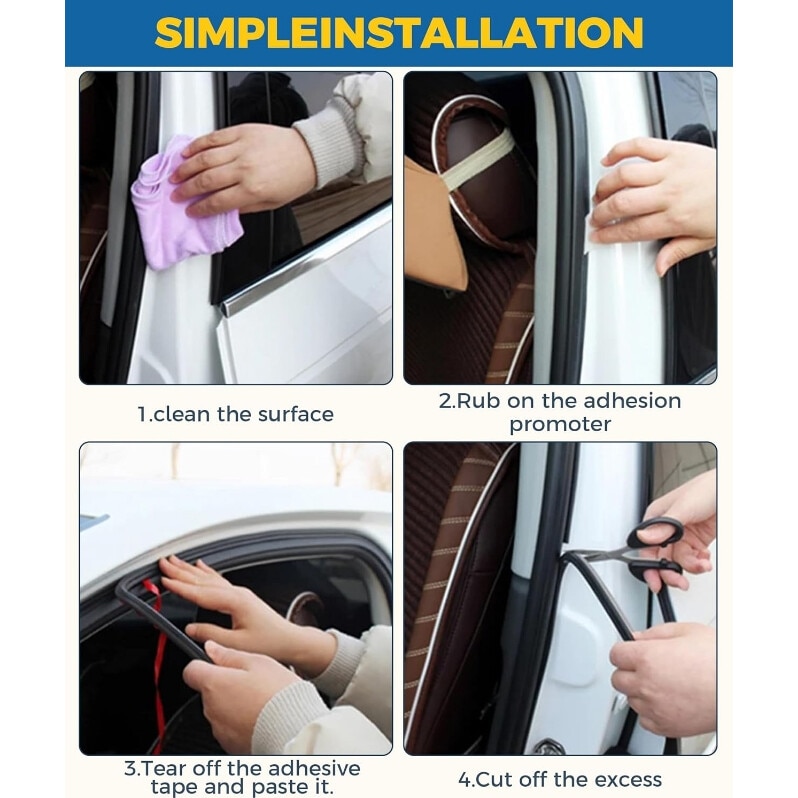 SIMPLEINSTALLATION

1.clean the surface

2.Rub on the adhesion promoter

3.Tear off the adhesive tape and paste it.

4.Cut off the excess