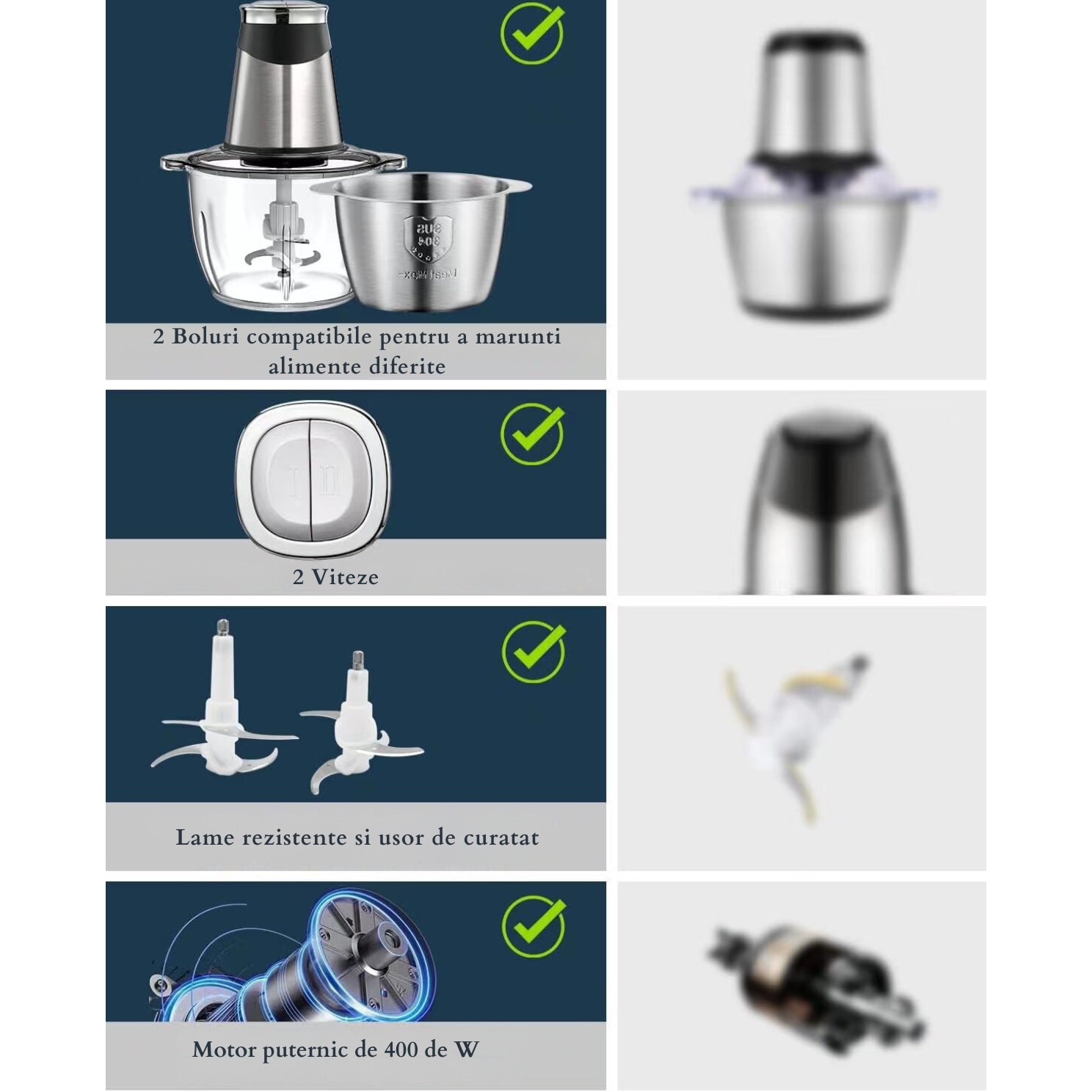 SUS 304

Meat Max

2 Boluri compatibile pentru a marunti alimente diferite

I II

2 Viteze

Lame rezistente si usor de curatat

Motor puternic de 400 de W