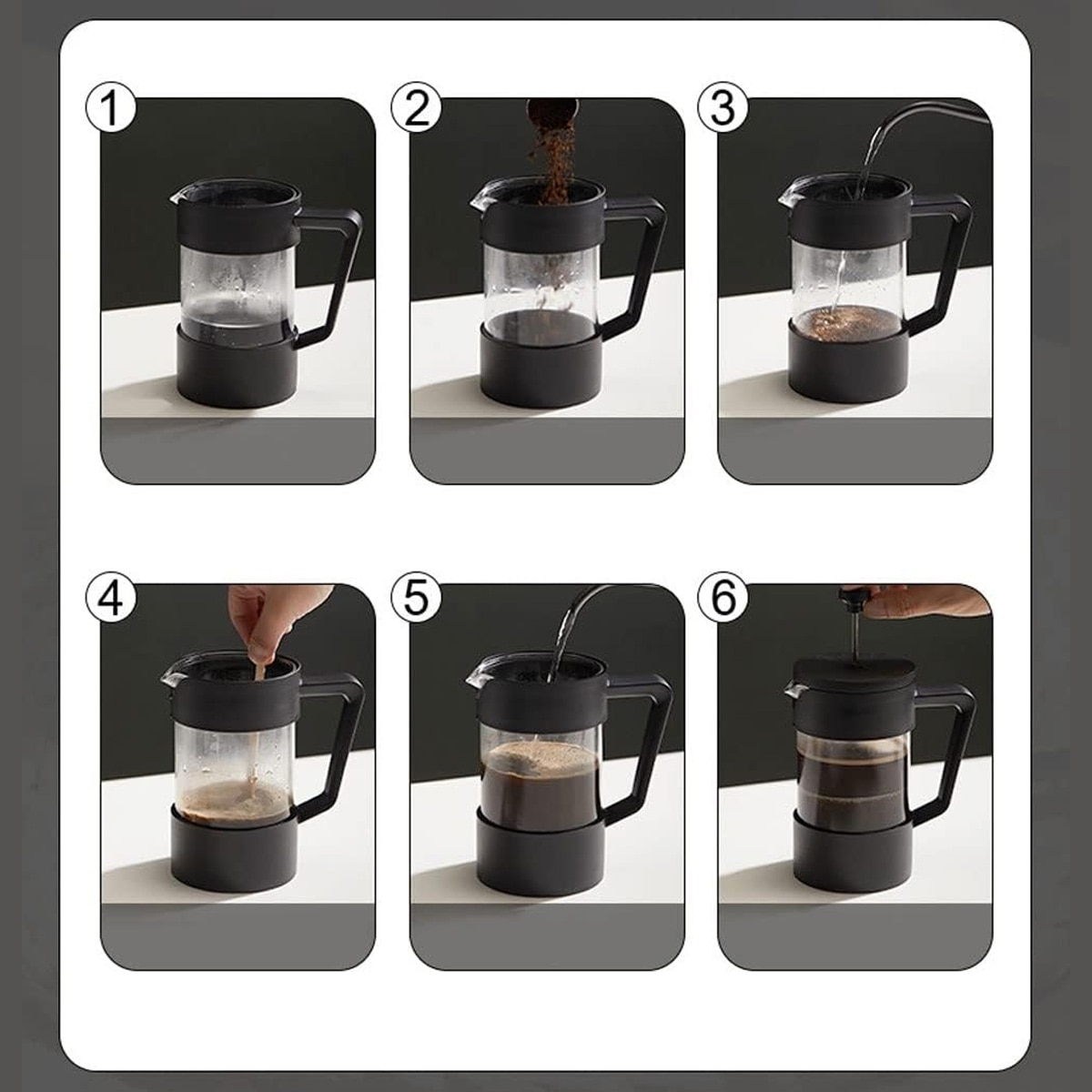 1

2

3

4

5

6