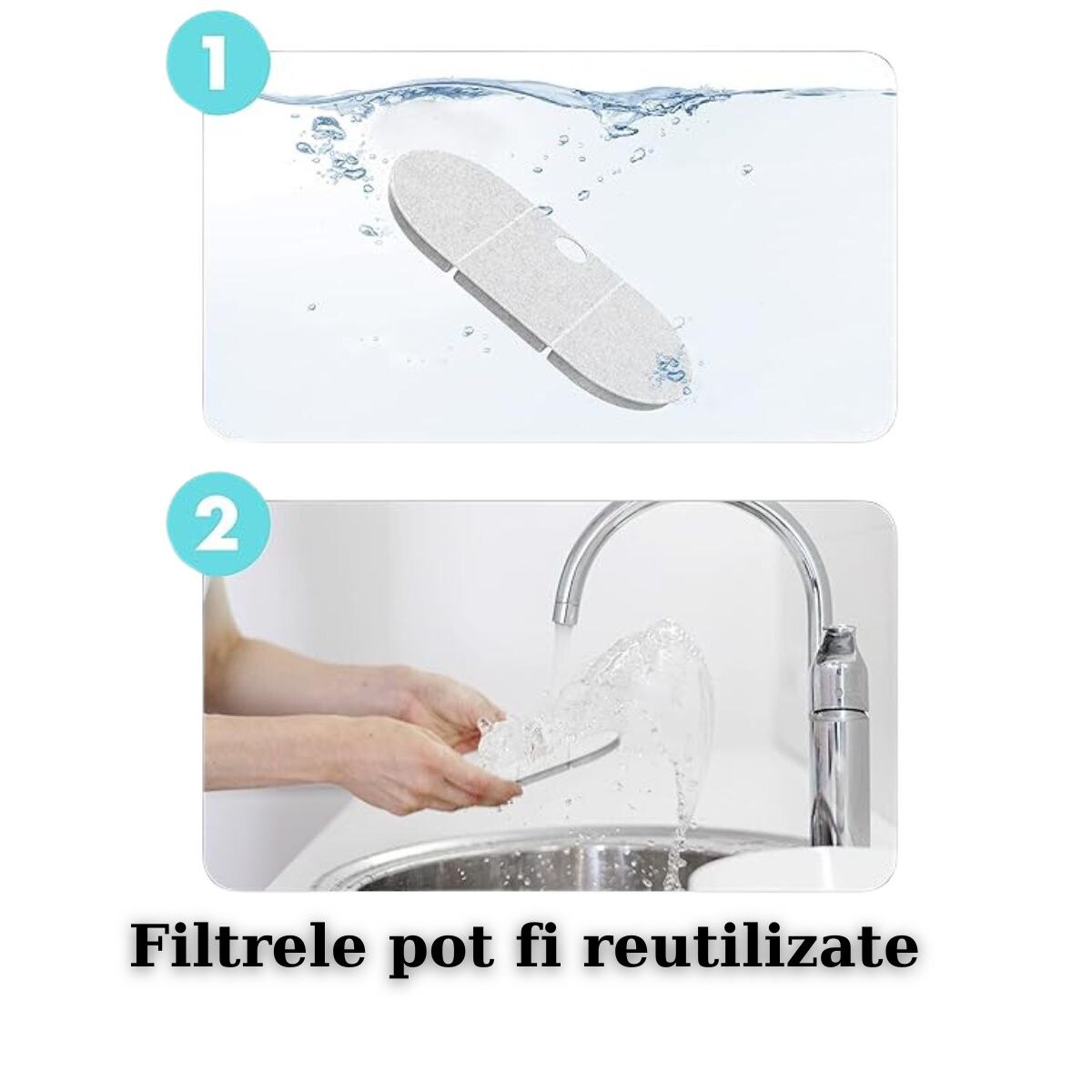 1

2

Filtrele pot fi reutilizate