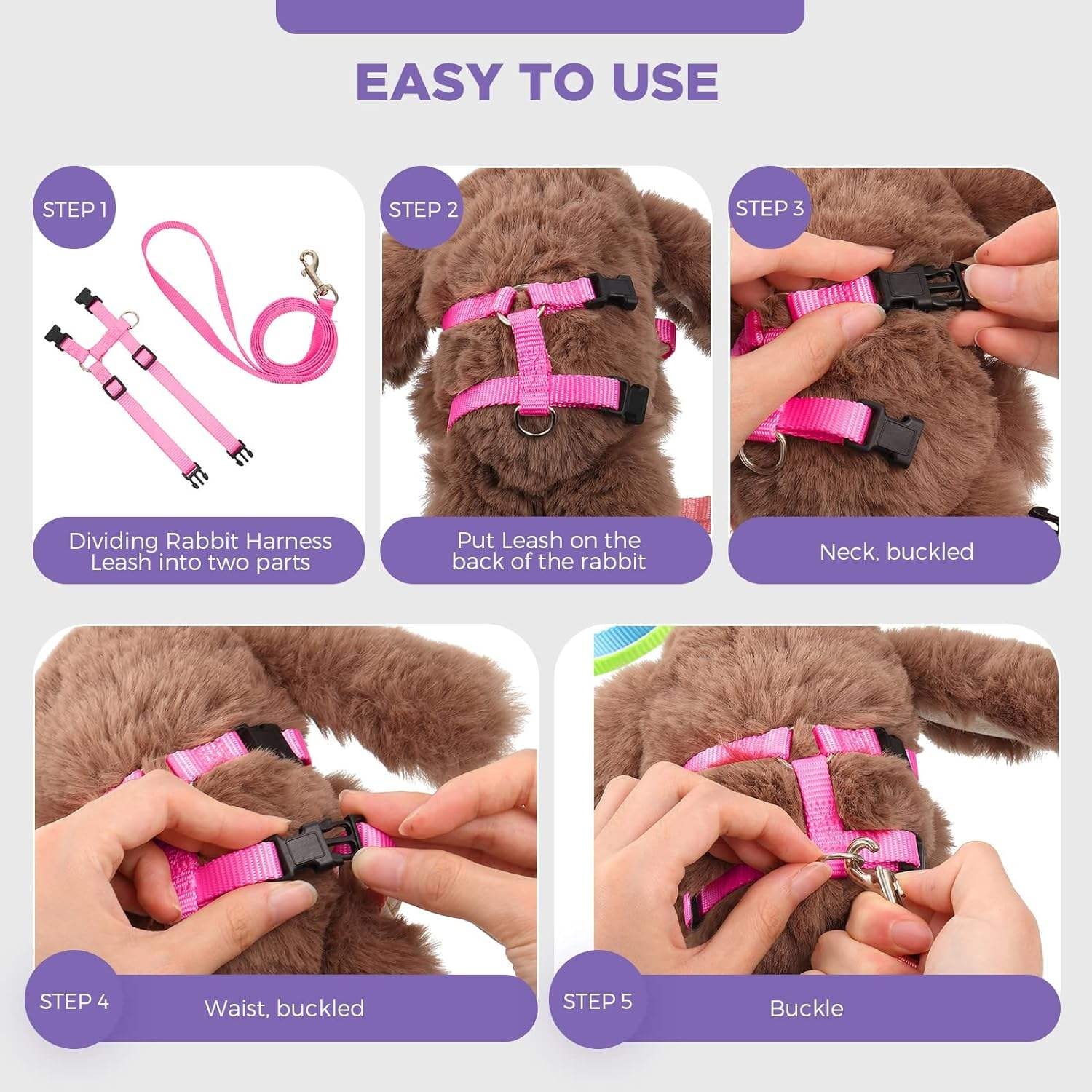 EASY TO USE

STEP 1

Dividing Rabbit Harness Leash into two parts

STEP 2

Put Leash on the back of the rabbit

STEP 3

Neck, buckled

STEP 4

Waist, buckled

STEP 5

Buckle