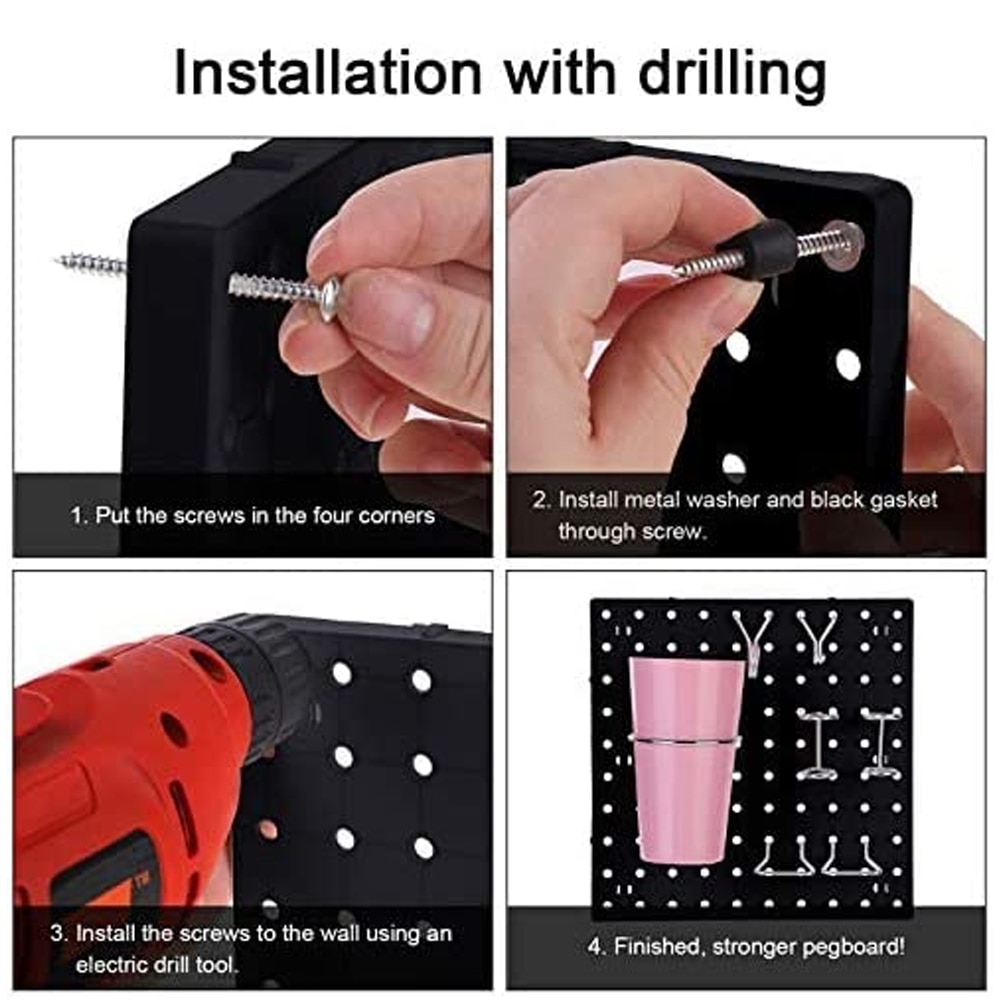 Installation with drilling

1. Put the screws in the four corners

2. Install metal washer and black gasket through screw.

3. Install the screws to the wall using an electric drill tool.

4. Finished, stronger pegboard!