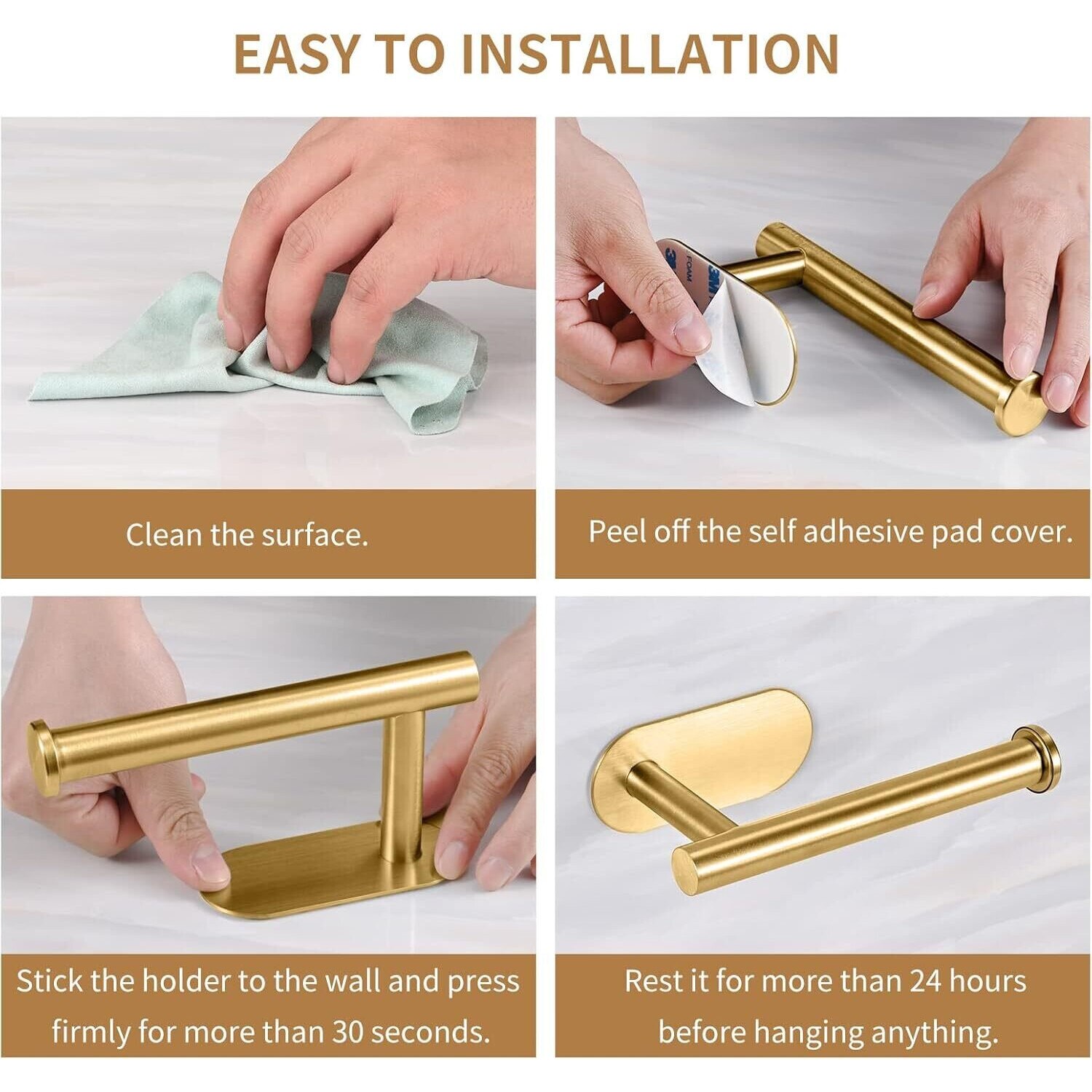 EASY TO INSTALLATION

3M FOAM

Clean the surface.

Peel off the self adhesive pad cover.

Stick the holder to the wall and press firmly for more than 30 seconds.

Rest it for more than 24 hours before hanging anything.