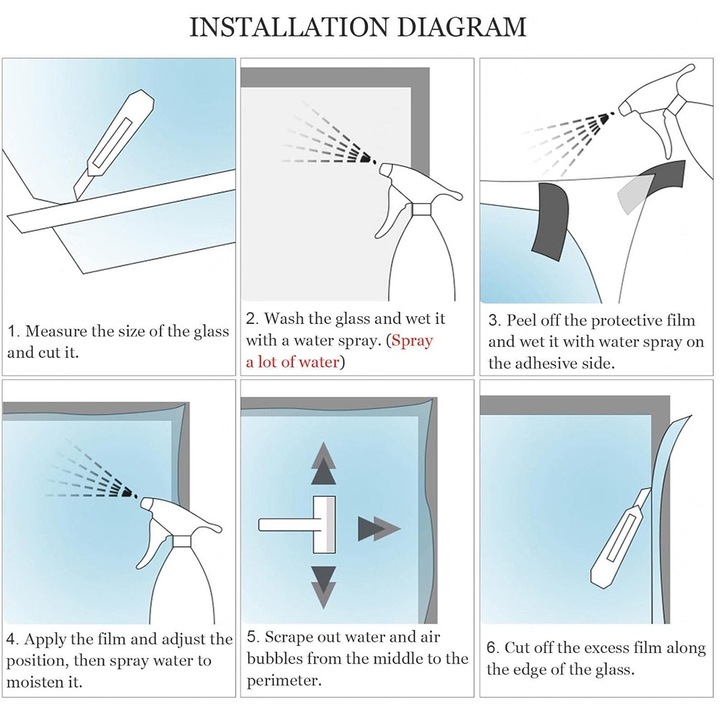 INSTALLATION DIAGRAM

1. Measure the size of the glass and cut it.

2. Wash the glass and wet it with a water spray. (Spray a lot of water)

3. Peel off the protective film and wet it with water spray on the adhesive side.

4. Apply the film and adjust the position, then spray water to moisten it.

5. Scrape out water and air bubbles from the middle to the perimeter.

6. Cut off the excess film along the edge of the glass.