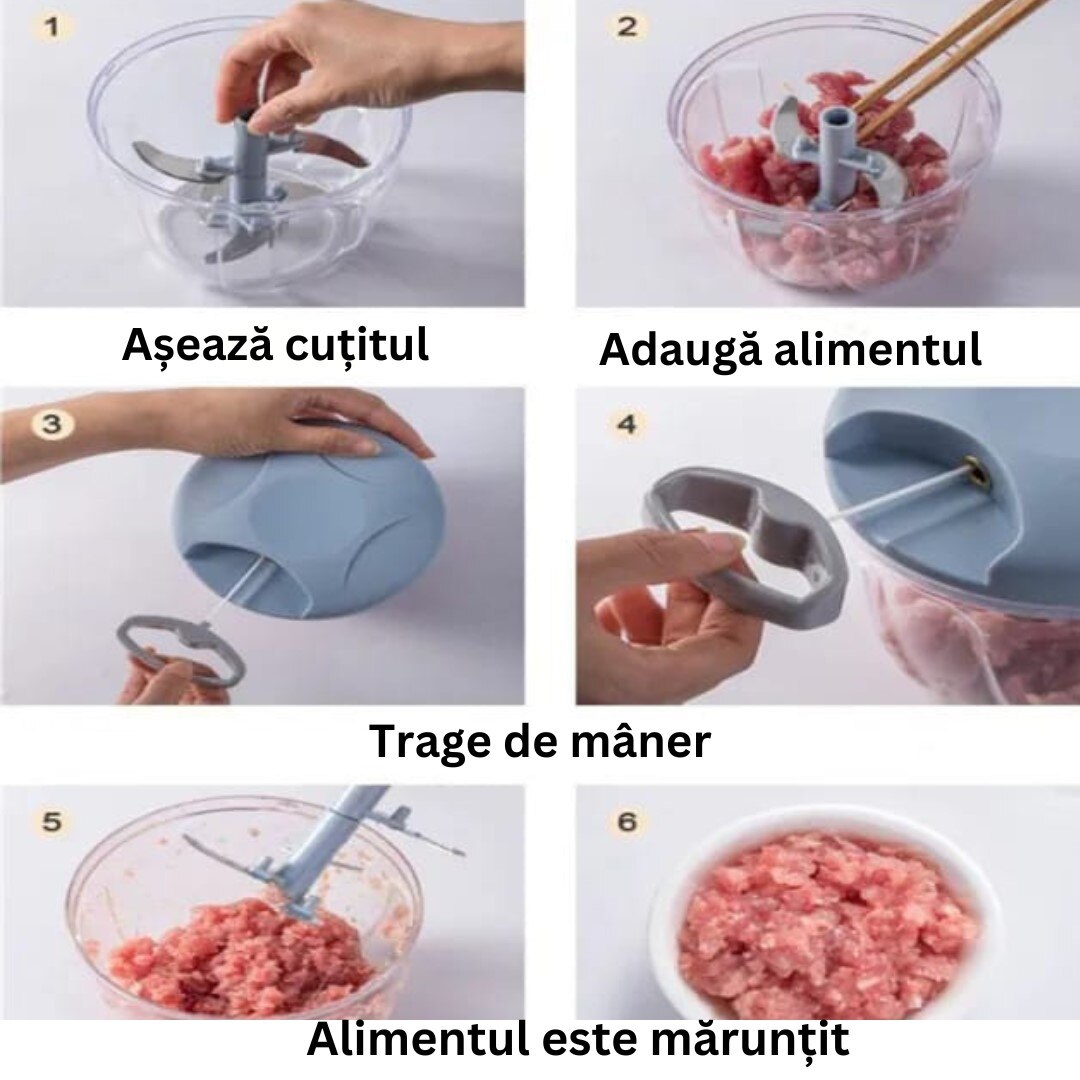 1

2

Așează cuțitul

Adaugă alimentul

3

4

Trage de mâner

5

6

Alimentul este mărunțit