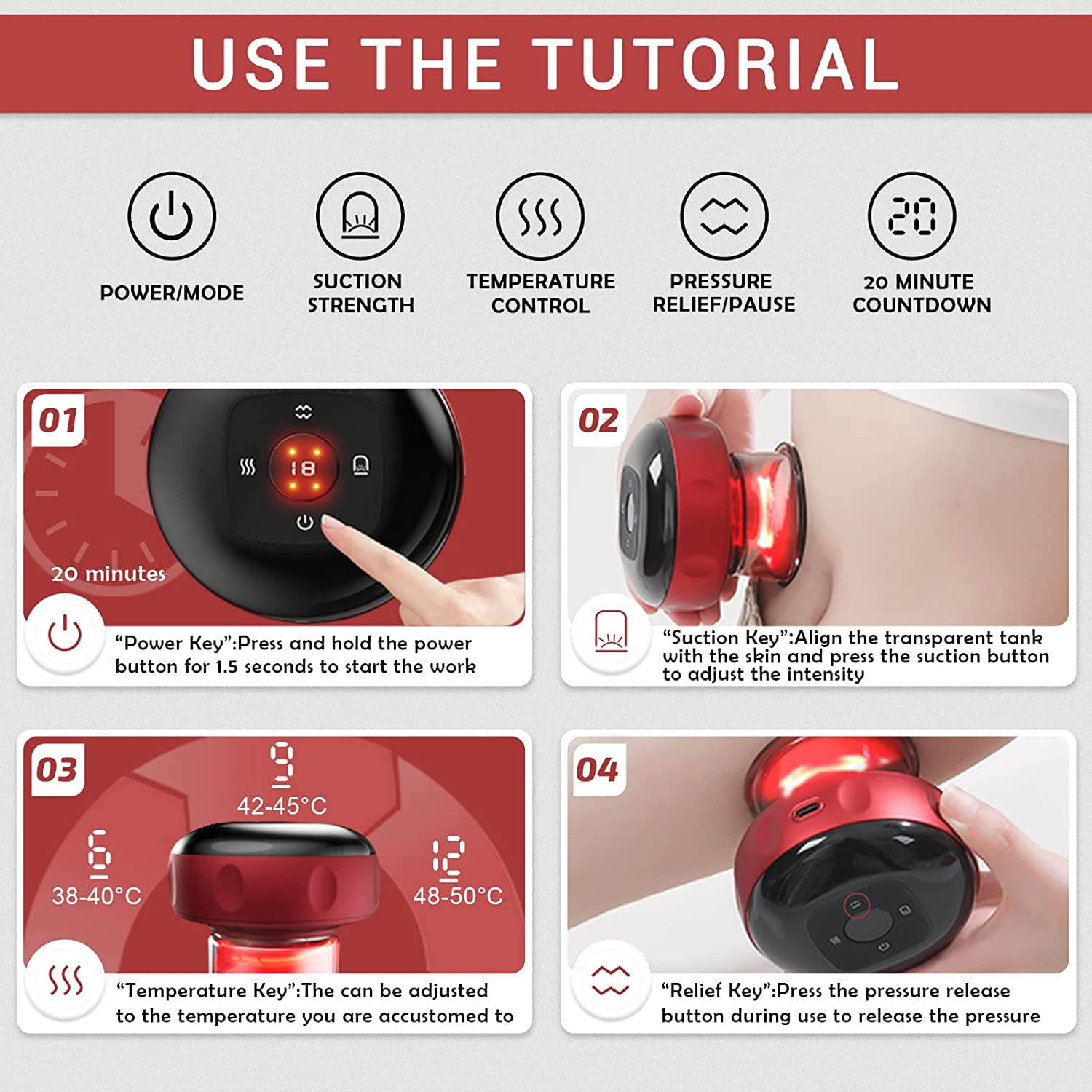 USE THE TUTORIAL

20

POWER/MODE

SUCTION STRENGTH

TEMPERATURE CONTROL

PRESSURE RELIEF/PAUSE

20 MINUTE COUNTDOWN

01

18

20 minutes

“Power Key”:Press and hold the power button for 1.5 seconds to start the work

02

“Suction Key”:Align the transparent tank with the skin and press the suction button to adjust the intensity

03

9

42-45°C

6

38-40°C

12

48-50°C

“Temperature Key”:The can be adjusted to the temperature you are accustomed to

04

“Relief Key”:Press the pressure release button during use to release the pressure