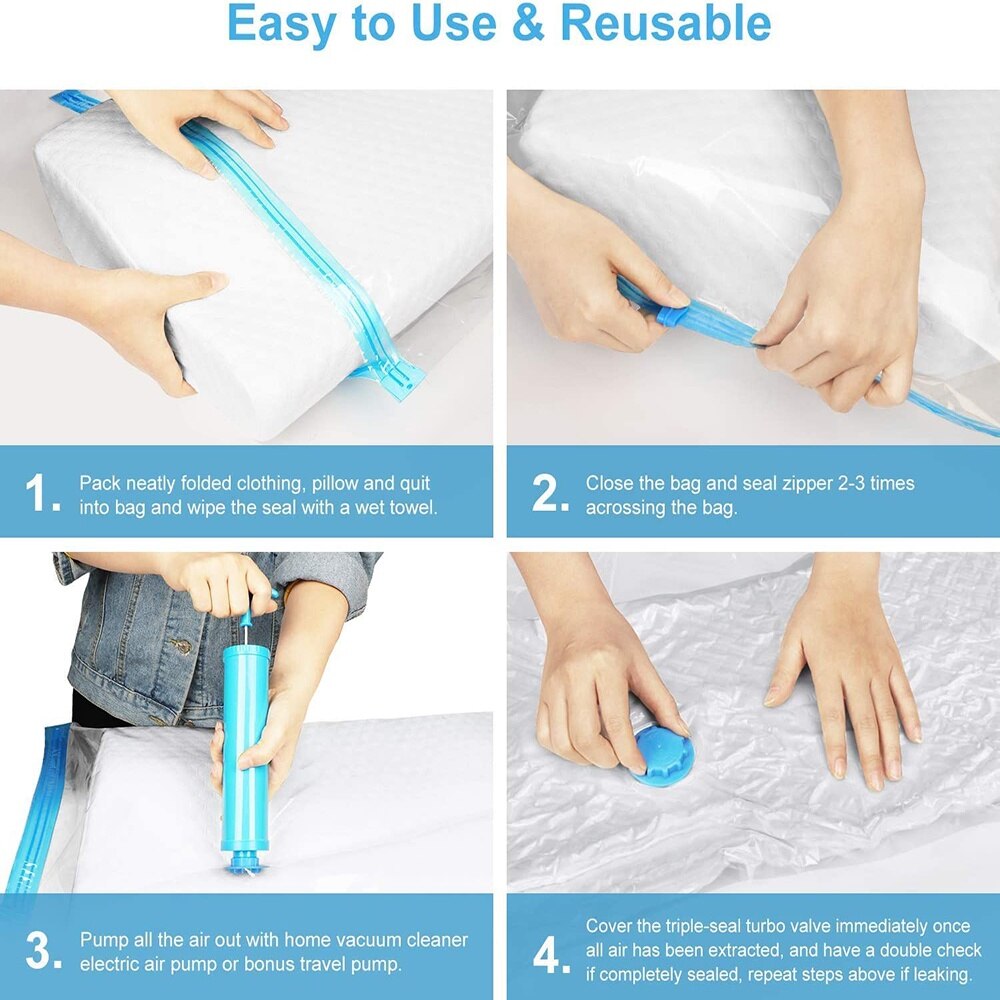 Easy to Use & Reusable

1. Pack neatly folded clothing, pillow and quit into bag and wipe the seal with a wet towel.

2. Close the bag and seal zipper 2-3 times acrossing the bag.

3. Pump all the air out with home vacuum cleaner electric air pump or bonus travel pump.

4. Cover the triple-seal turbo valve immediately once all air has been extracted, and have a double check if completely sealed, repeat steps above if leaking.