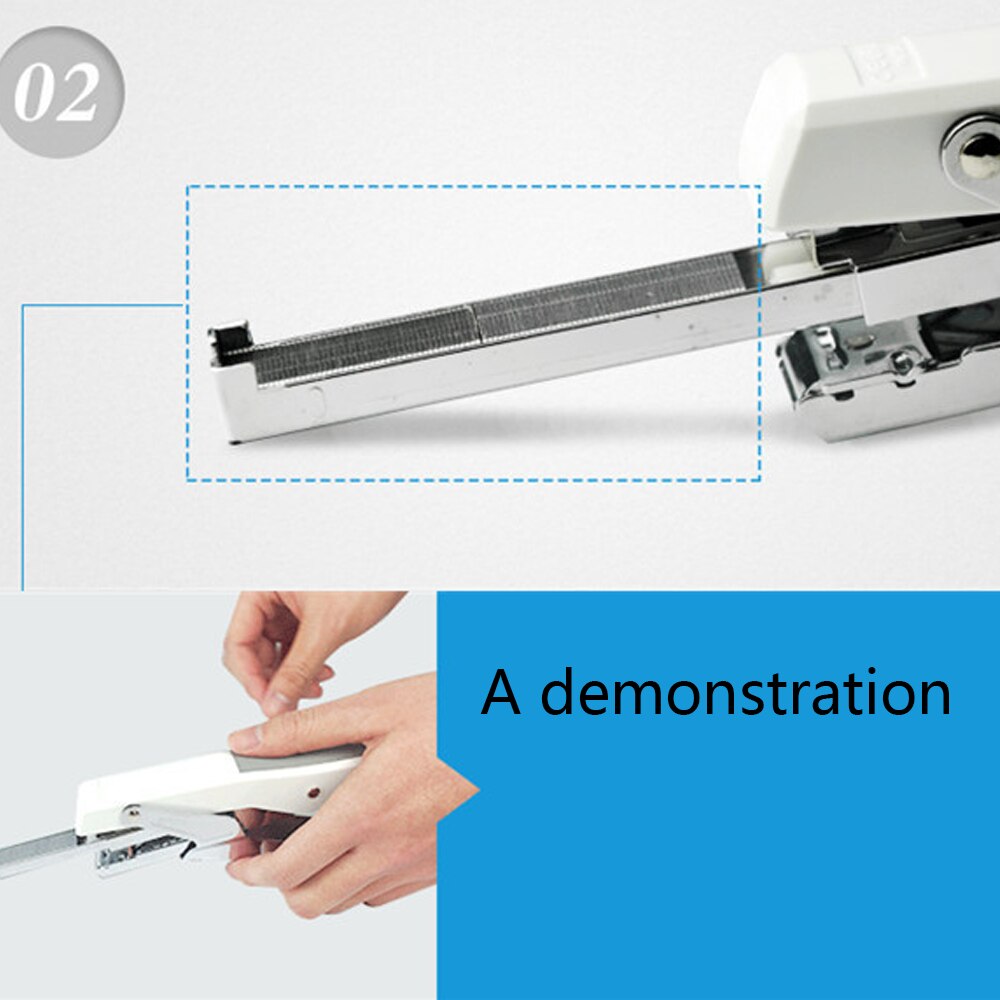 02

A demonstration