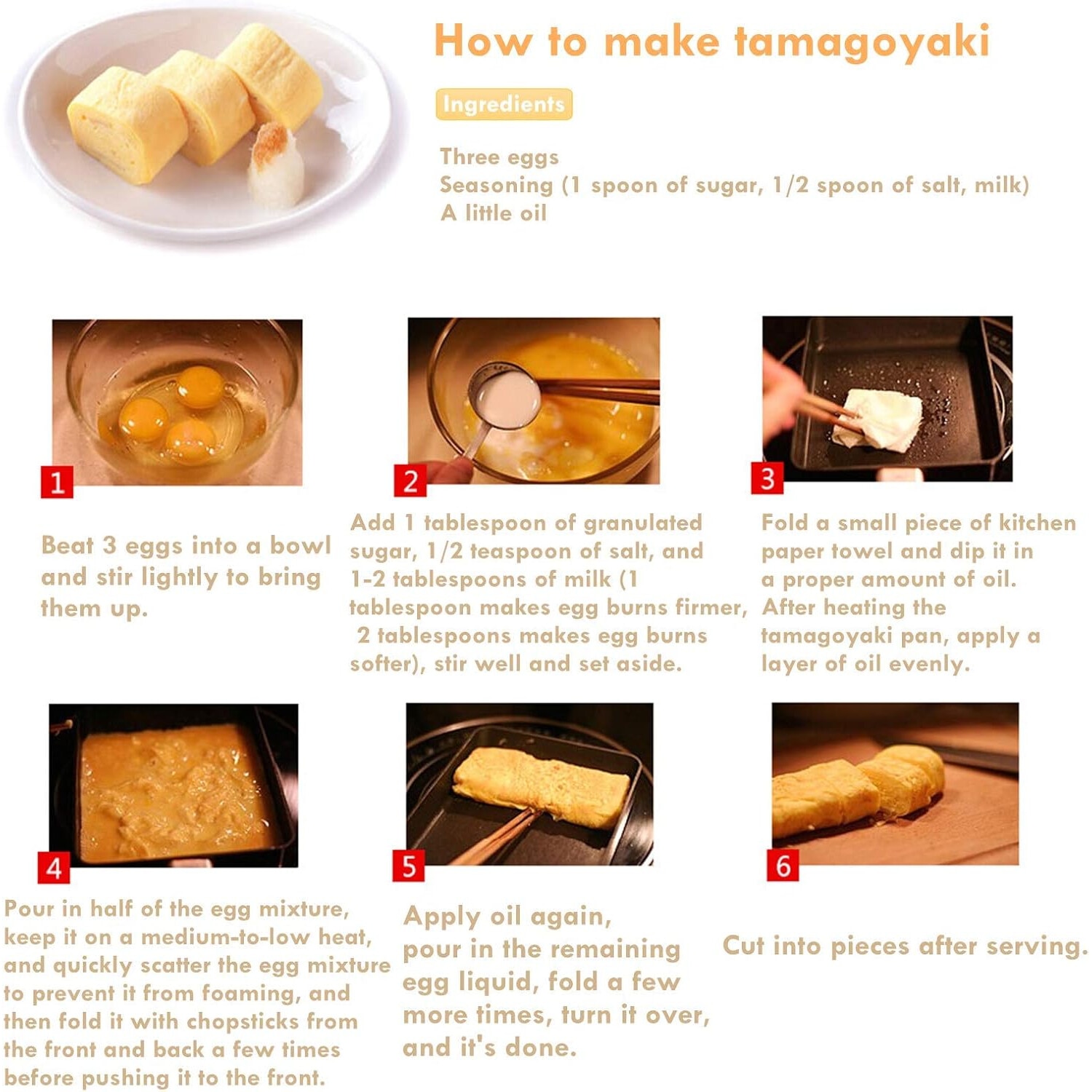 How to make tamagoyaki

Ingredients

Three eggs
Seasoning (1 spoon of sugar, 1/2 spoon of salt, milk)
A little oil

1

Beat 3 eggs into a bowl and stir lightly to bring them up.

2

Add 1 tablespoon of granulated sugar, 1/2 teaspoon of salt, and 1-2 tablespoons of milk (1 tablespoon makes egg burns firmer, 2 tablespoons makes egg burns softer), stir well and set aside.

3

Fold a small piece of kitchen paper towel and dip it in a proper amount of oil. After heating the tamagoyaki pan, apply a layer of oil evenly.

4

Pour in half of the egg mixture, keep it on a medium-to-low heat, and quickly scatter the egg mixture to prevent it from foaming, and then fold it with chopsticks from the front and back a few times before pushing it to the front.

5

Apply oil again, pour in the remaining egg liquid, fold a few more times, turn it over, and it's done.

6

Cut into pieces after serving.