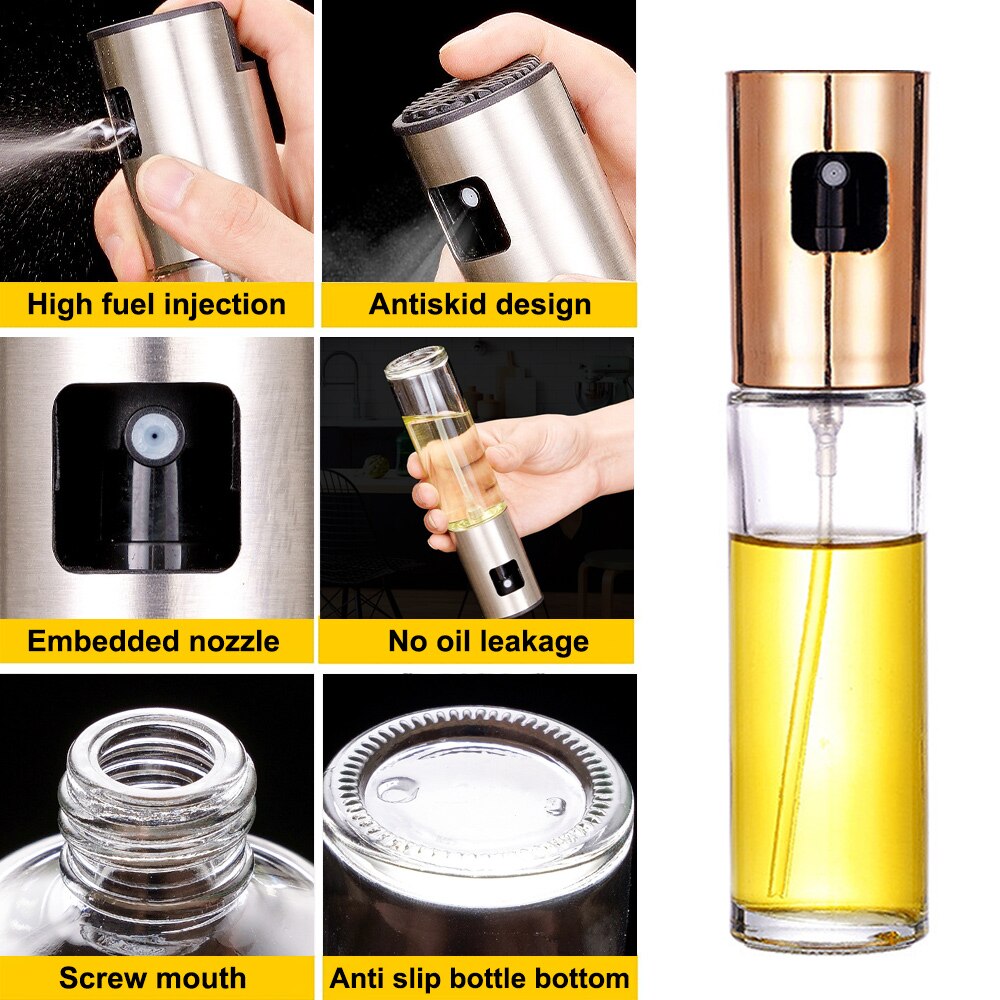 High fuel injection

Antiskid design

Embedded nozzle

No oil leakage

Screw mouth

Anti slip bottle bottom