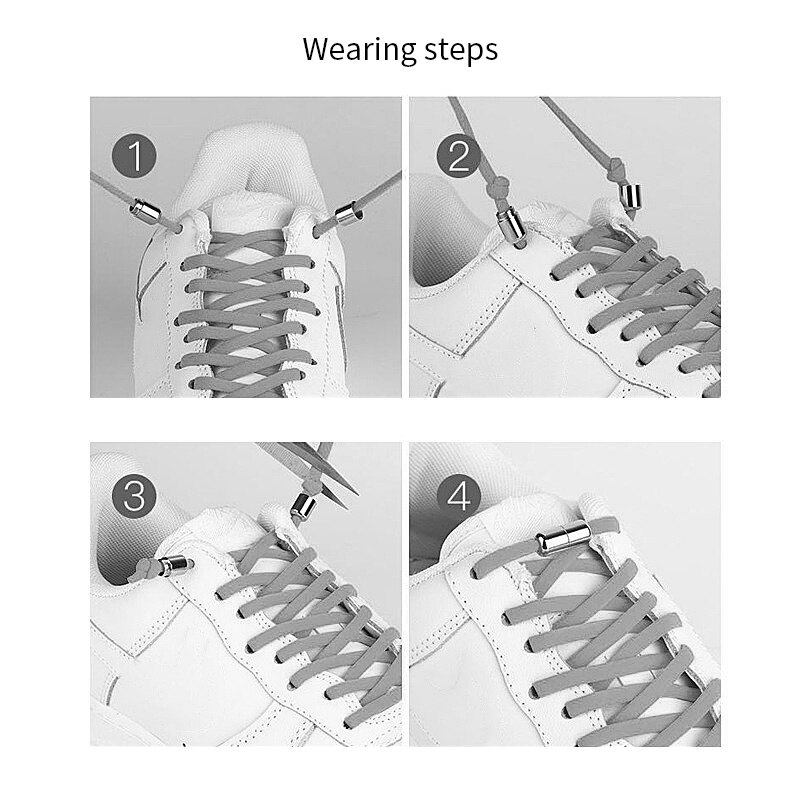 Wearing steps

1

2

3

4