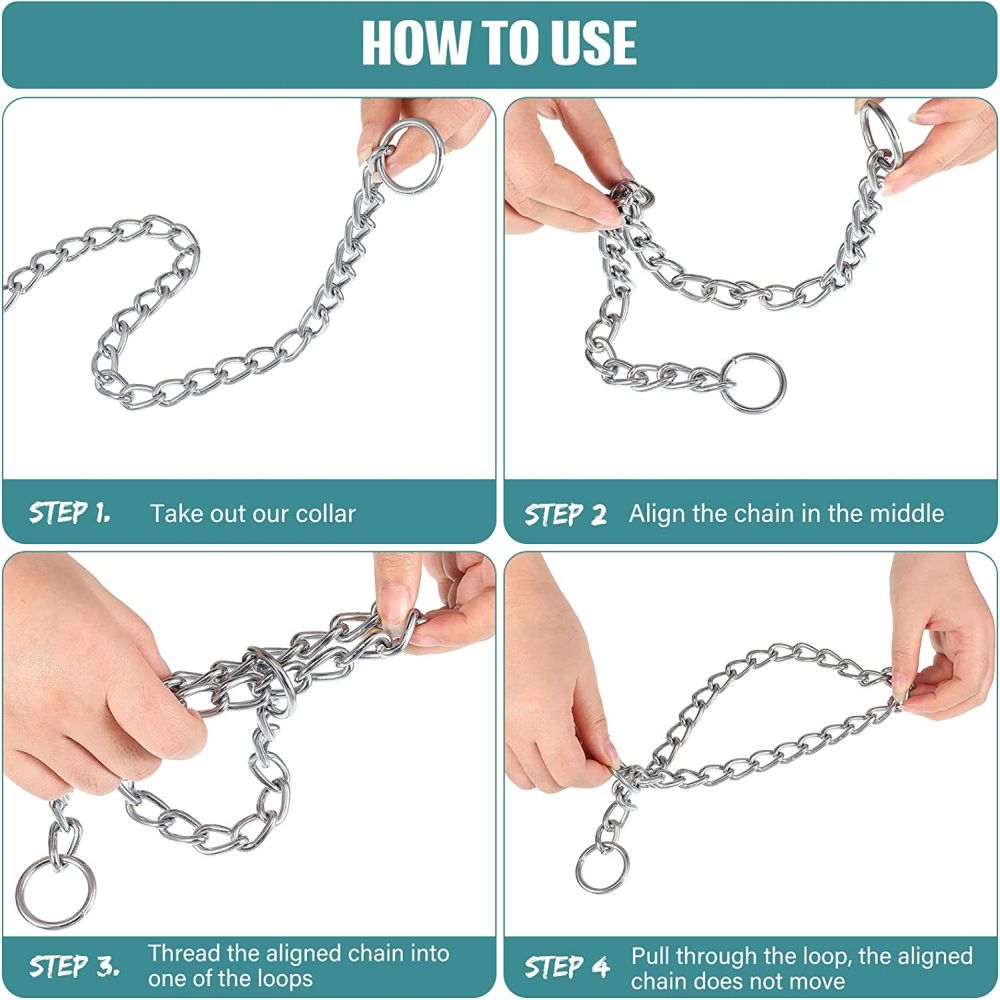 HOW TO USE

STEP 1. Take out our collar

STEP 2 Align the chain in the middle

STEP 3. Thread the aligned chain into one of the loops

STEP 4 Pull through the loop, the aligned chain does not move