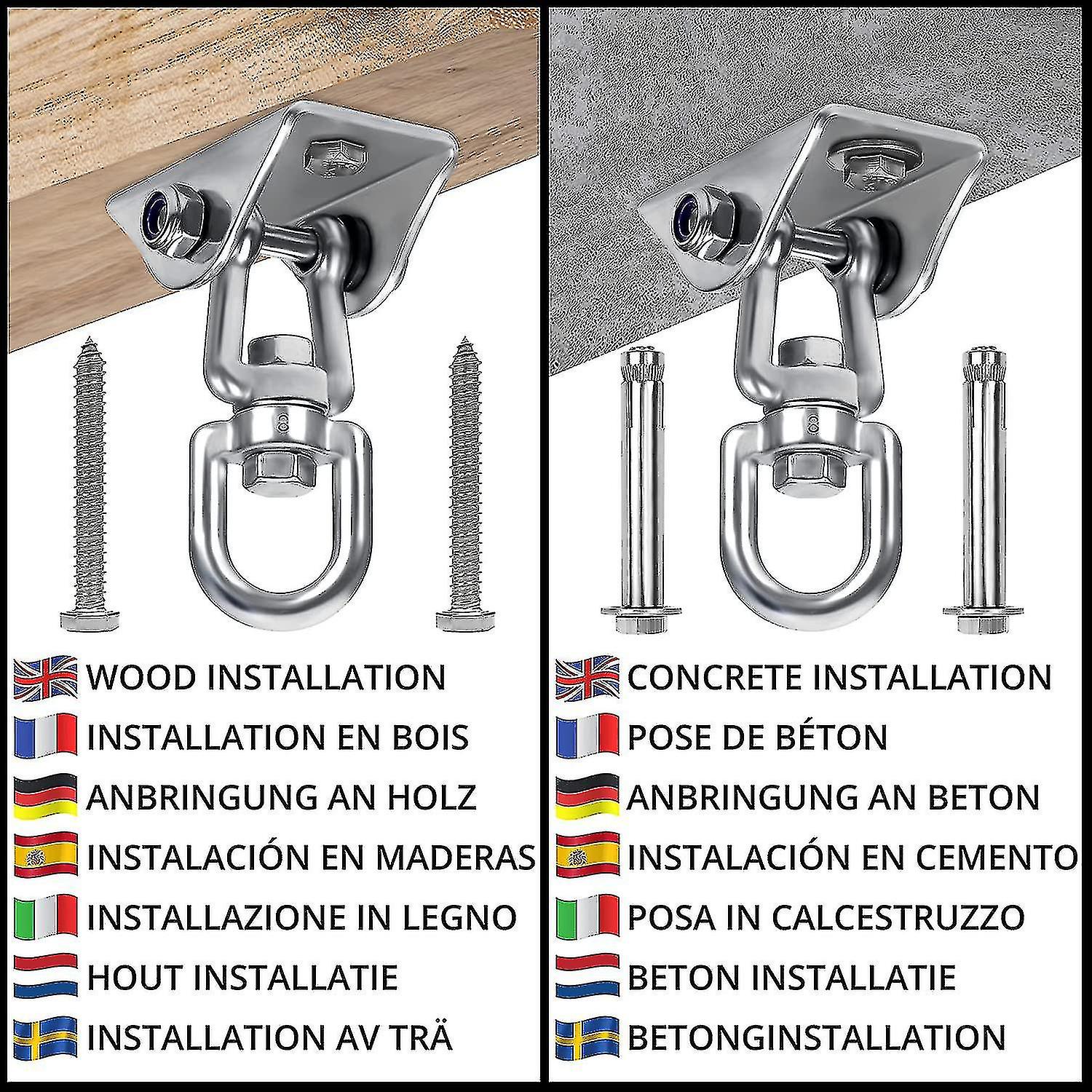 WOOD INSTALLATION
INSTALLATION EN BOIS
ANBRINGUNG AN HOLZ
INSTALACIÓN EN MADERAS
INSTALLAZIONE IN LEGNO
HOUT INSTALLATIE
INSTALLATION AV TRÄ

CONCRETE INSTALLATION
POSE DE BÉTON
ANBRINGUNG AN BETON
INSTALACIÓN EN CEMENTO
POSA IN CALCESTRUZZO
BETON INSTALLATIE
BETONGINSTALLATION