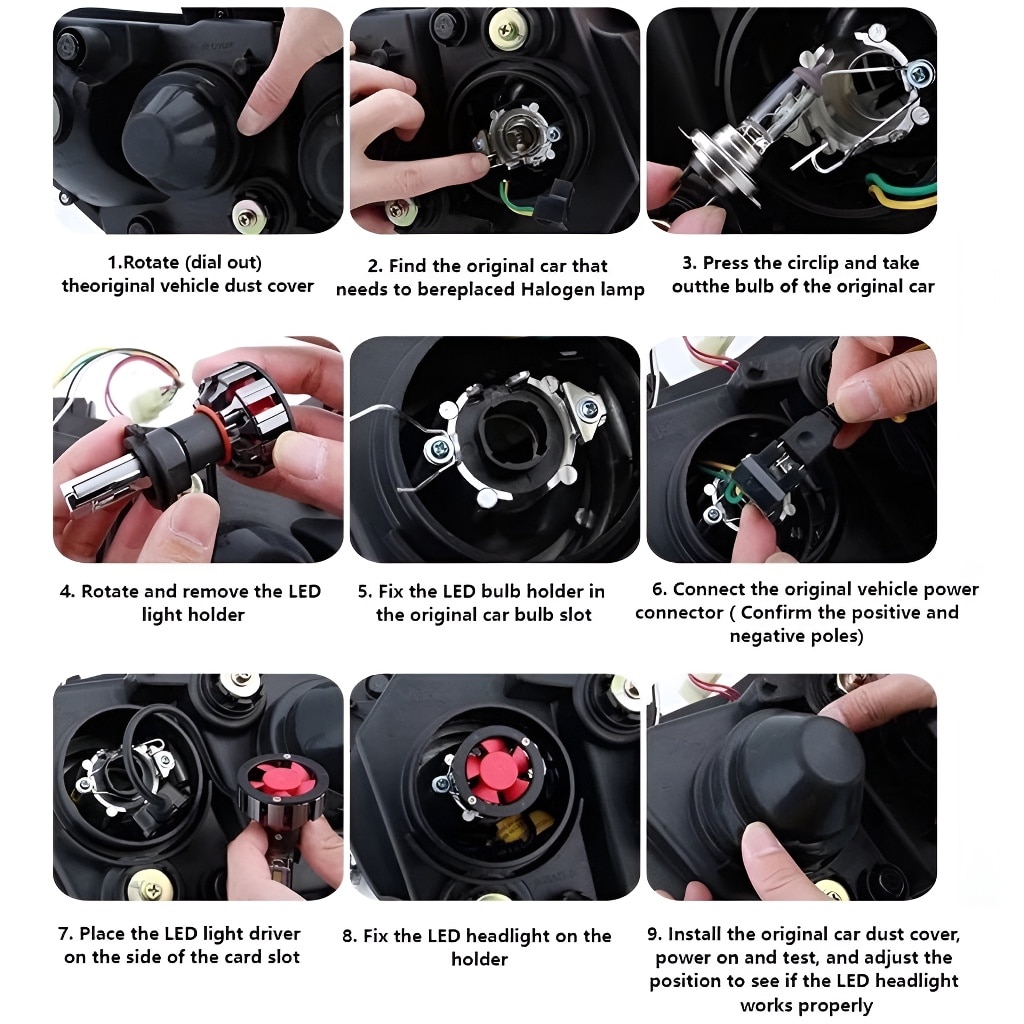 1.Rotate (dial out) theoriginal vehicle dust cover

2. Find the original car that needs to bereplaced Halogen lamp

3. Press the circlip and take outthe bulb of the original car

4. Rotate and remove the LED light holder

5. Fix the LED bulb holder in the original car bulb slot

6. Connect the original vehicle power connector ( Confirm the positive and negative poles)

7. Place the LED light driver on the side of the card slot

8. Fix the LED headlight on the holder

9. Install the original car dust cover, power on and test, and adjust the position to see if the LED headlight works properly