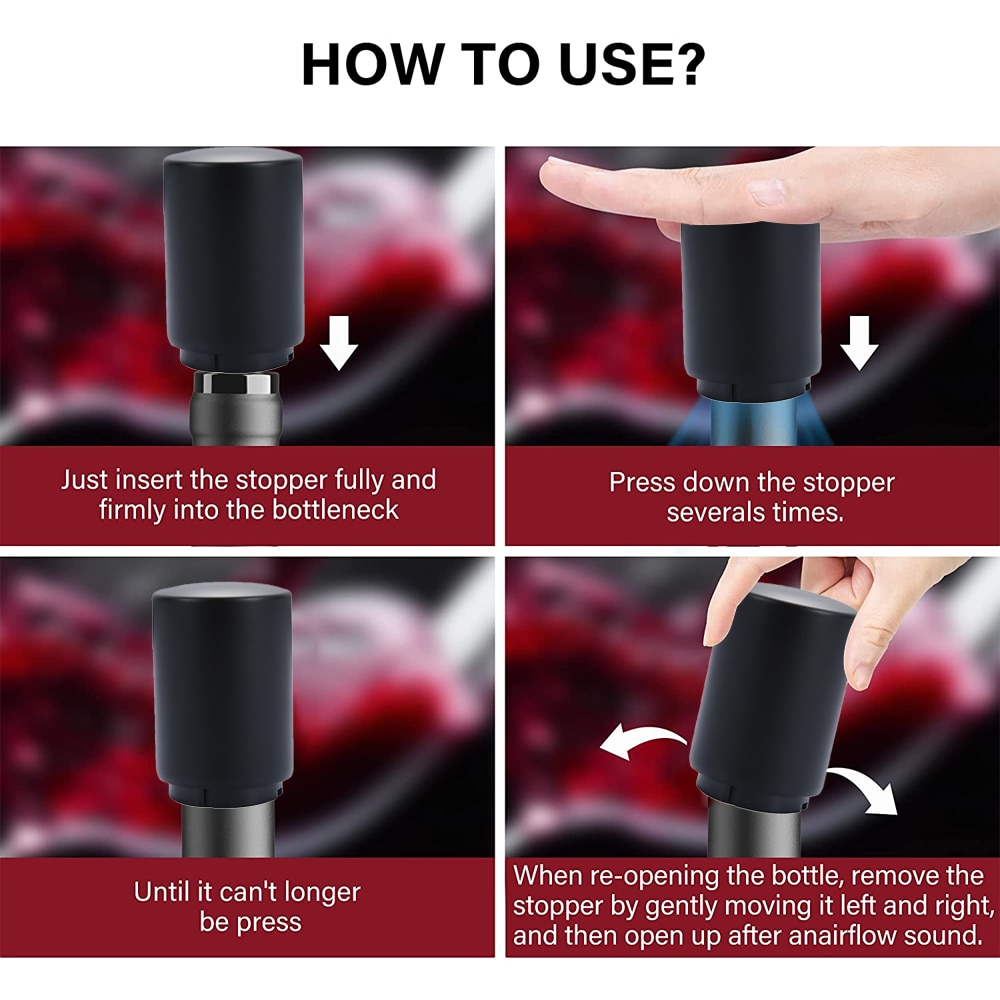 HOW TO USE?

Just insert the stopper fully and firmly into the bottleneck

Press down the stopper severals times.

Until it can't longer be press

When re-opening the bottle, remove the stopper by gently moving it left and right, and then open up after anairflow sound.