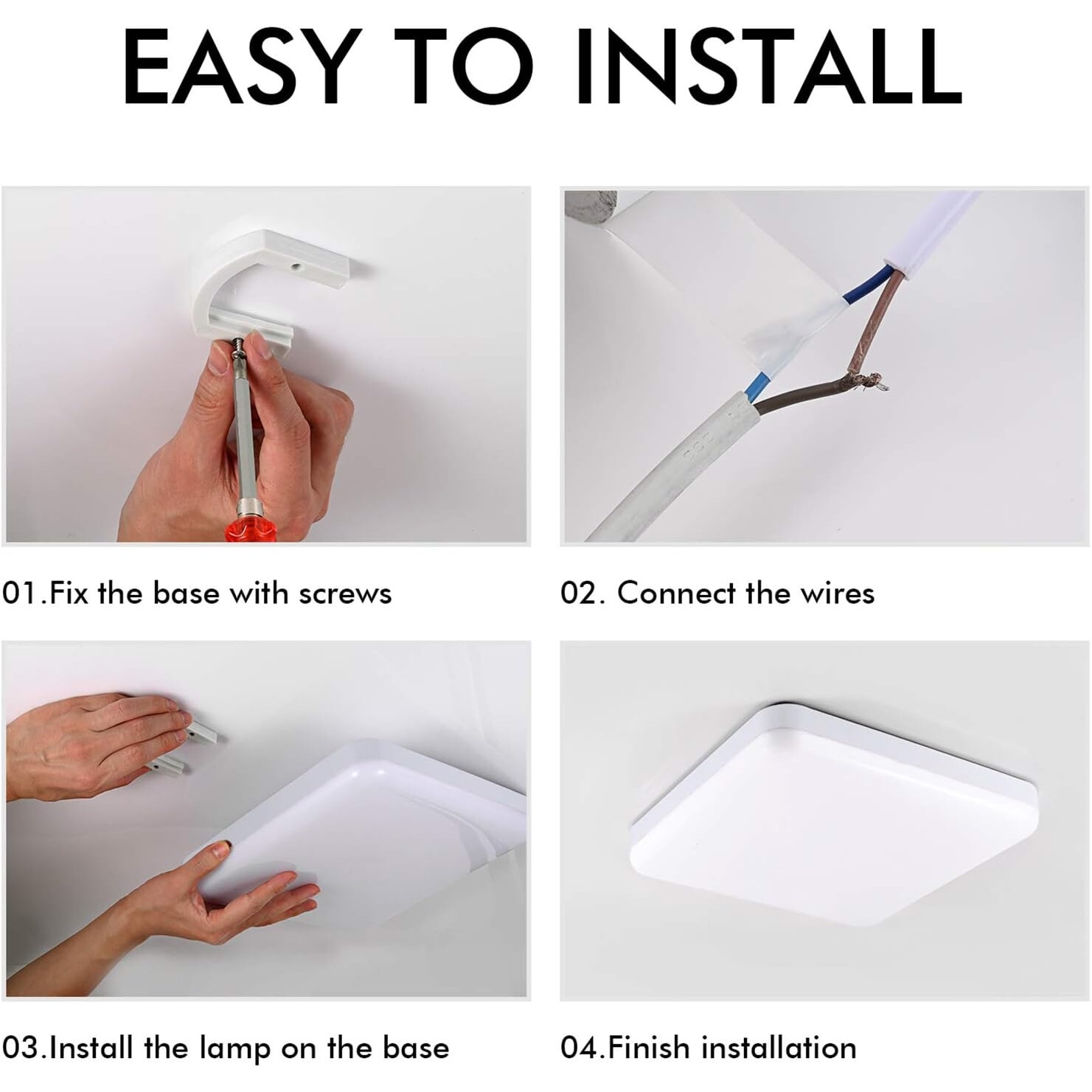 EASY TO INSTALL

01.Fix the base with screws

02. Connect the wires

03.Install the lamp on the base

04.Finish installation