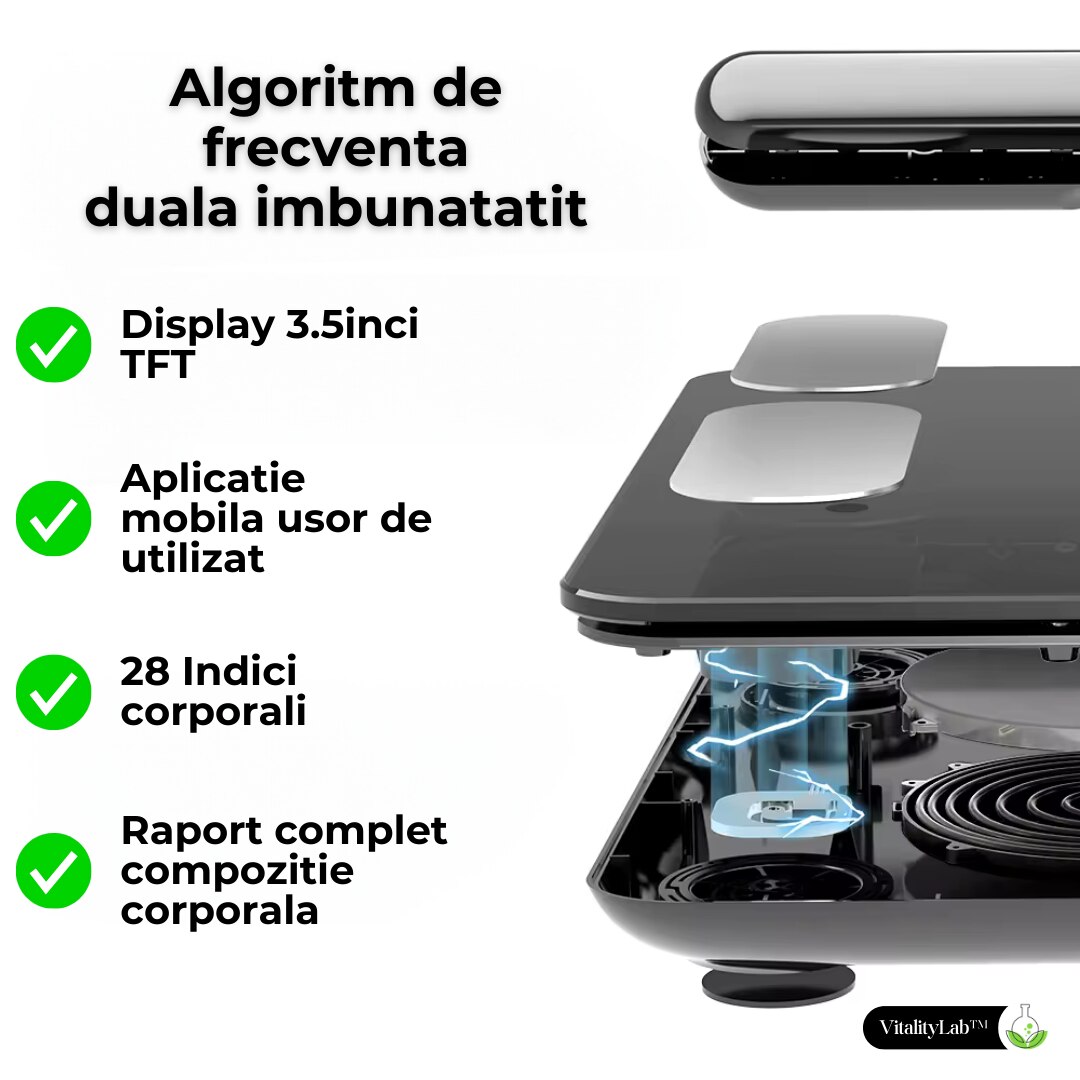 Algoritm de frecventa duala imbunatatit

Display 3.5inci TFT

Aplicatie mobila usor de utilizat

28 Indici corporali

Raport complet compozitie corporala

VitalityLab™